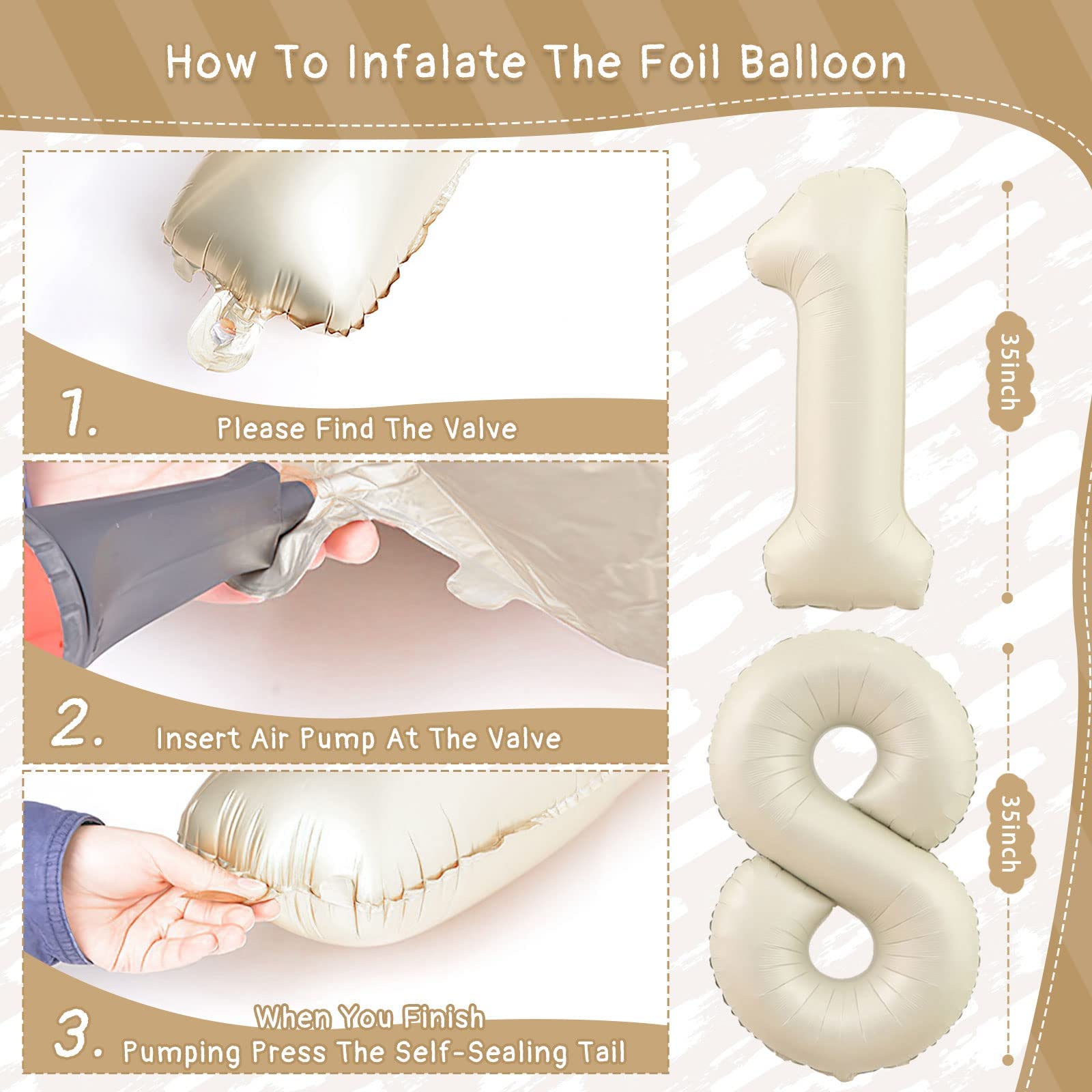 How To Infalate The Foil Balloon

1. Please Find The Valve

2. Insert Air Pump At The Valve

3. When You Finish Pumping Press The Self-Sealing Tail

35inch

35inch