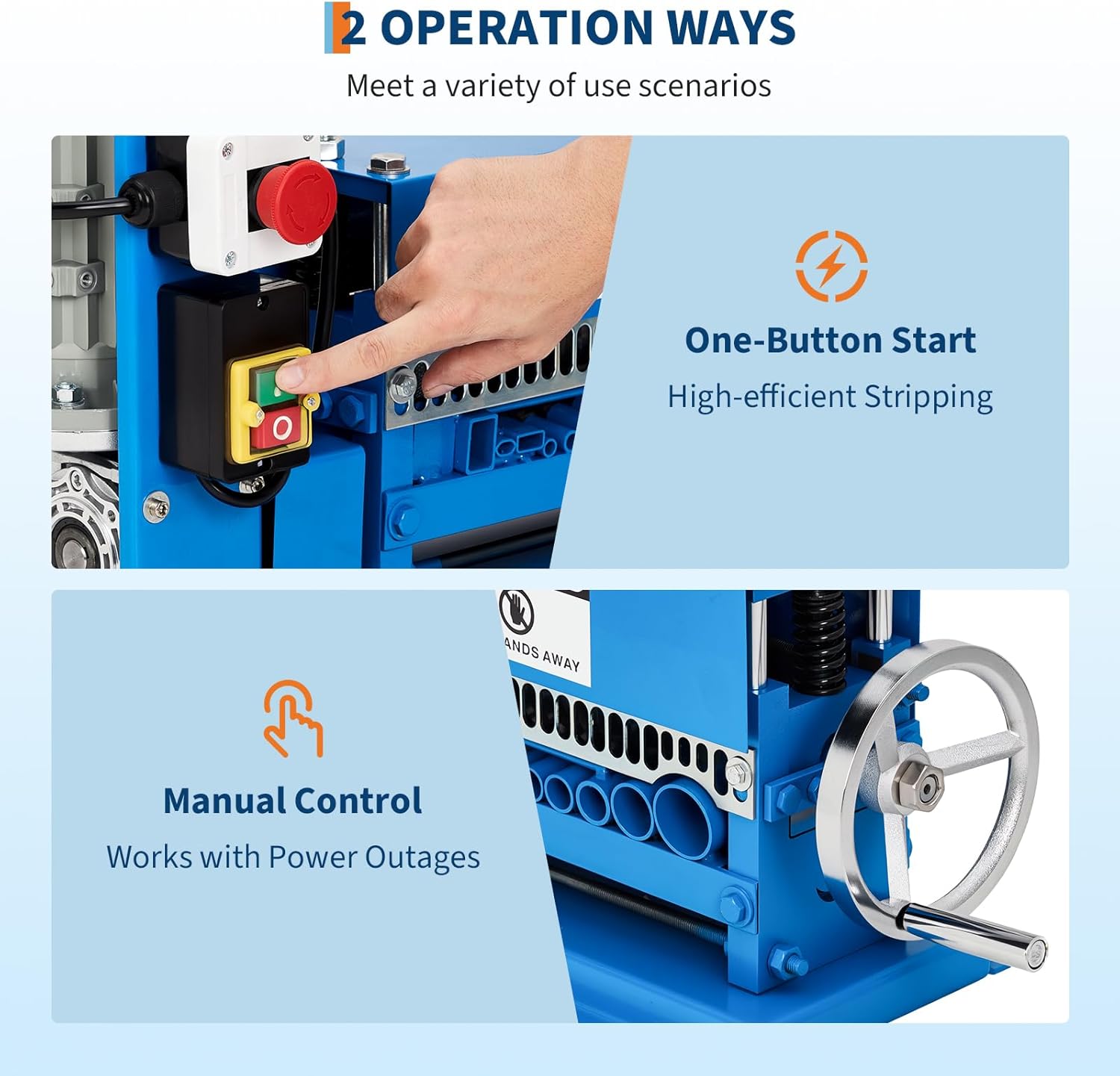 2 OPERATION WAYS

Meet a variety of use scenarios

O

One-Button Start

High-efficient Stripping

ANDS AWAY

Manual Control

Works with Power Outages