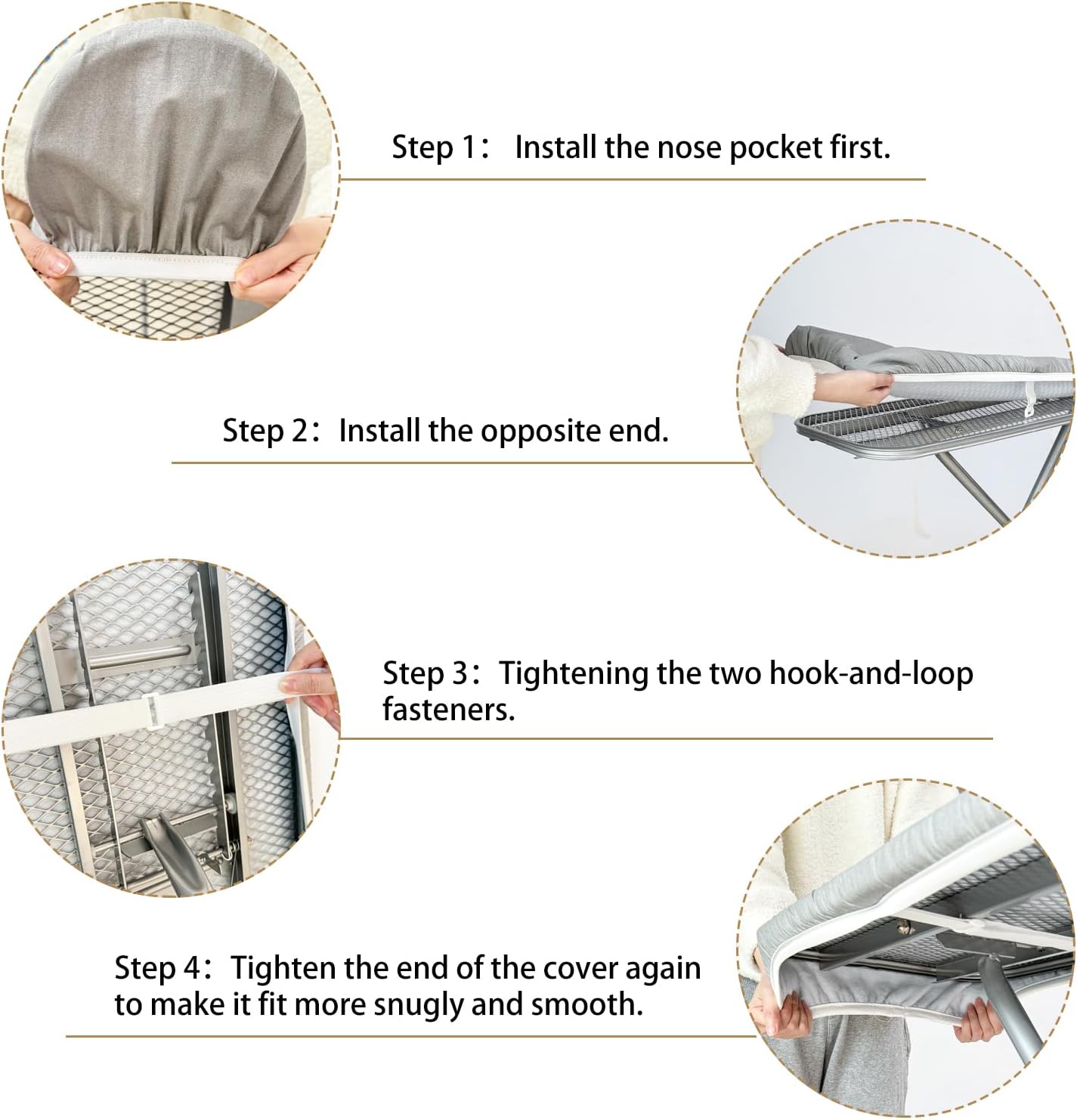 Step 1： Install the nose pocket first.

Step 2：Install the opposite end.

Step 3：Tightening the two hook-and-loop fasteners.

Step 4：Tighten the end of the cover again to make it fit more snugly and smooth.