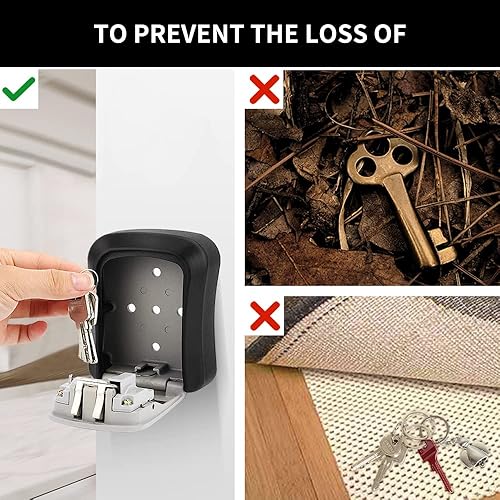 TO PREVENT THE LOSS OF