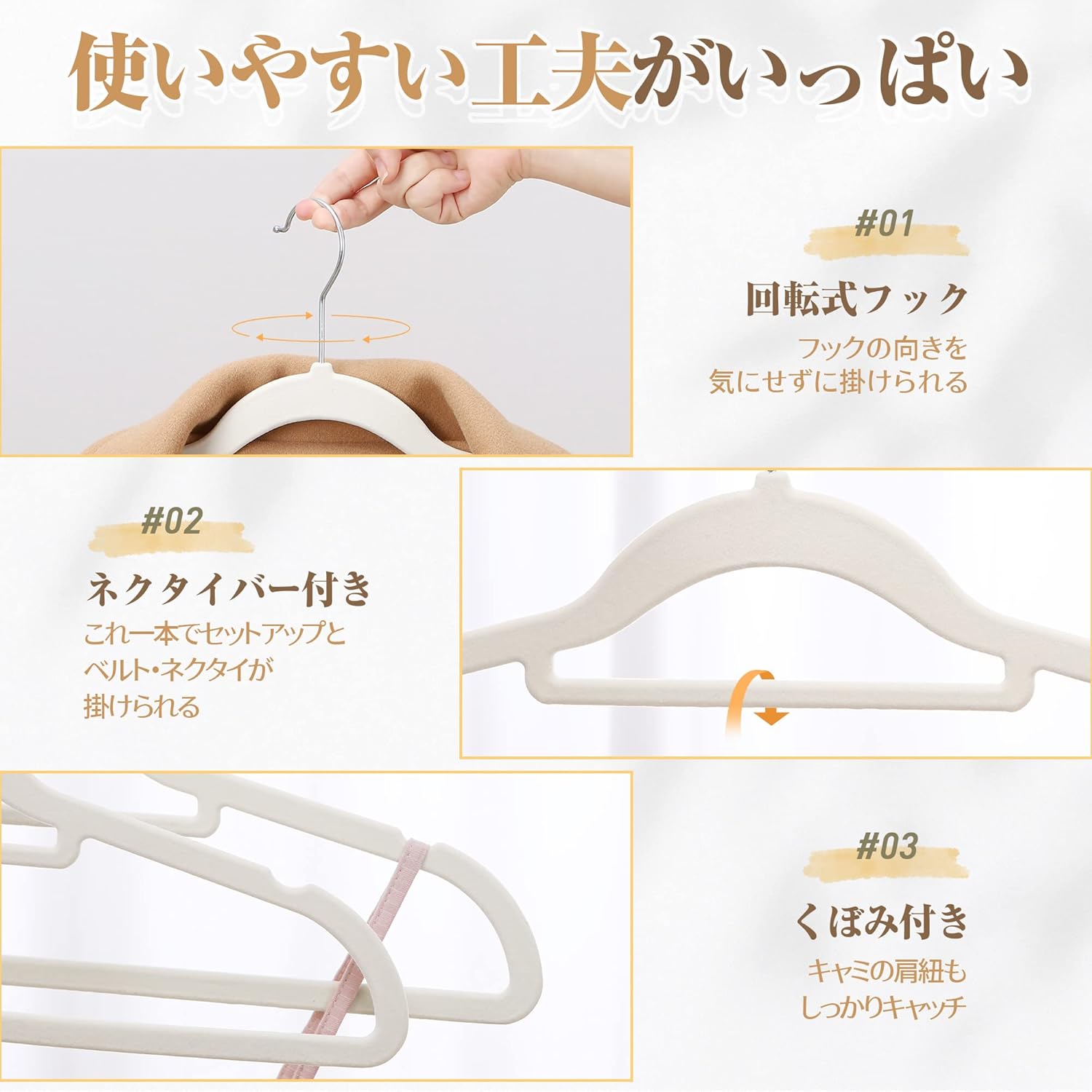 使いやすい工夫がいっぱい

#01
回転式フック
フックの向きを
気にせずに掛けられる

#02
ネクタイバー付き
これ一本でセットアップと
ベルト・ネクタイが
掛けられる

#03
くぼみ付き
キャミの肩紐も
しっかりキャッチ