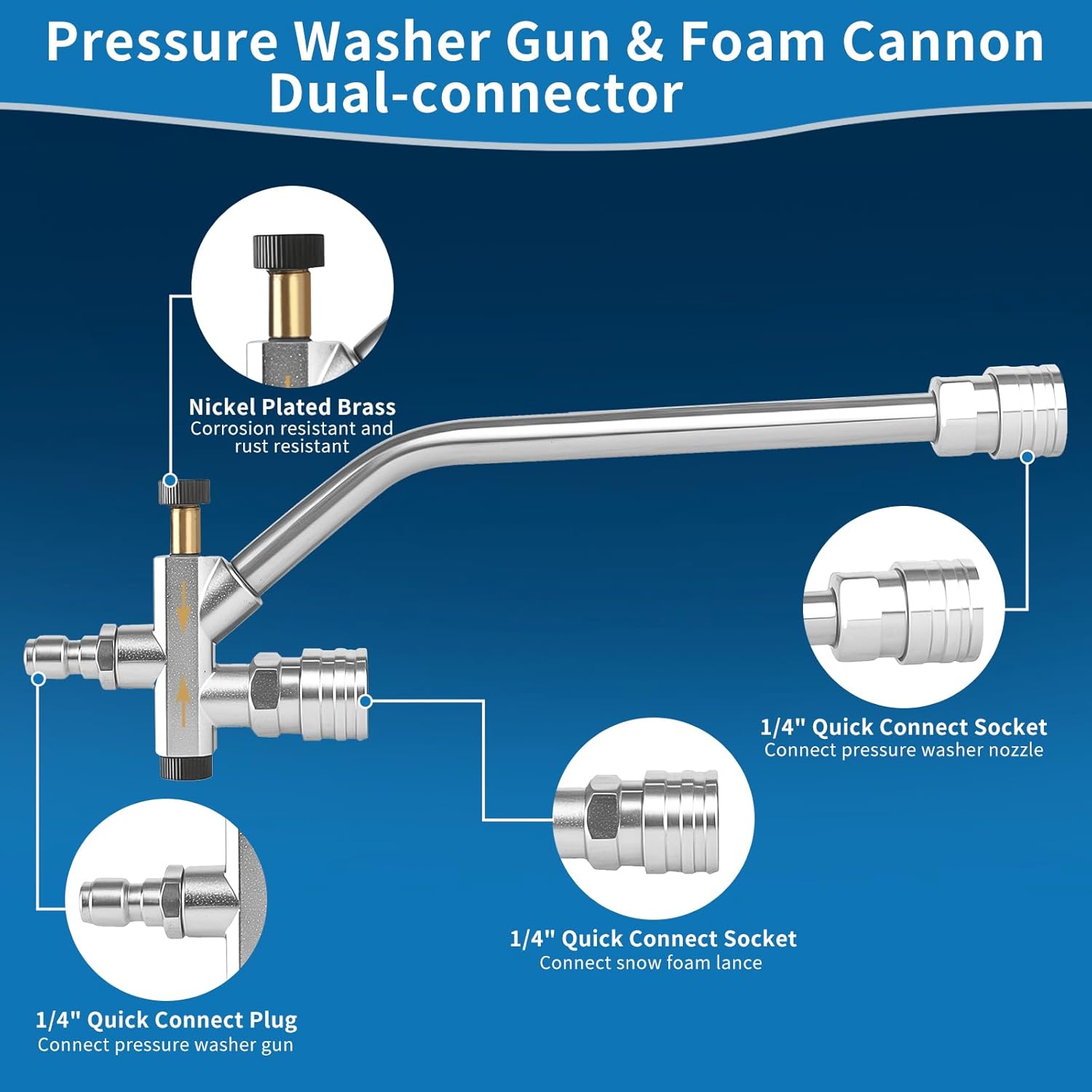 Pressure Washer Gun & Foam Cannon Dual-connector

Nickel Plated Brass
Corrosion resistant and rust resistant

1/4" Quick Connect Socket
Connect pressure washer nozzle

1/4" Quick Connect Socket
Connect snow foam lance

1/4" Quick Connect Plug
Connect pressure washer gun