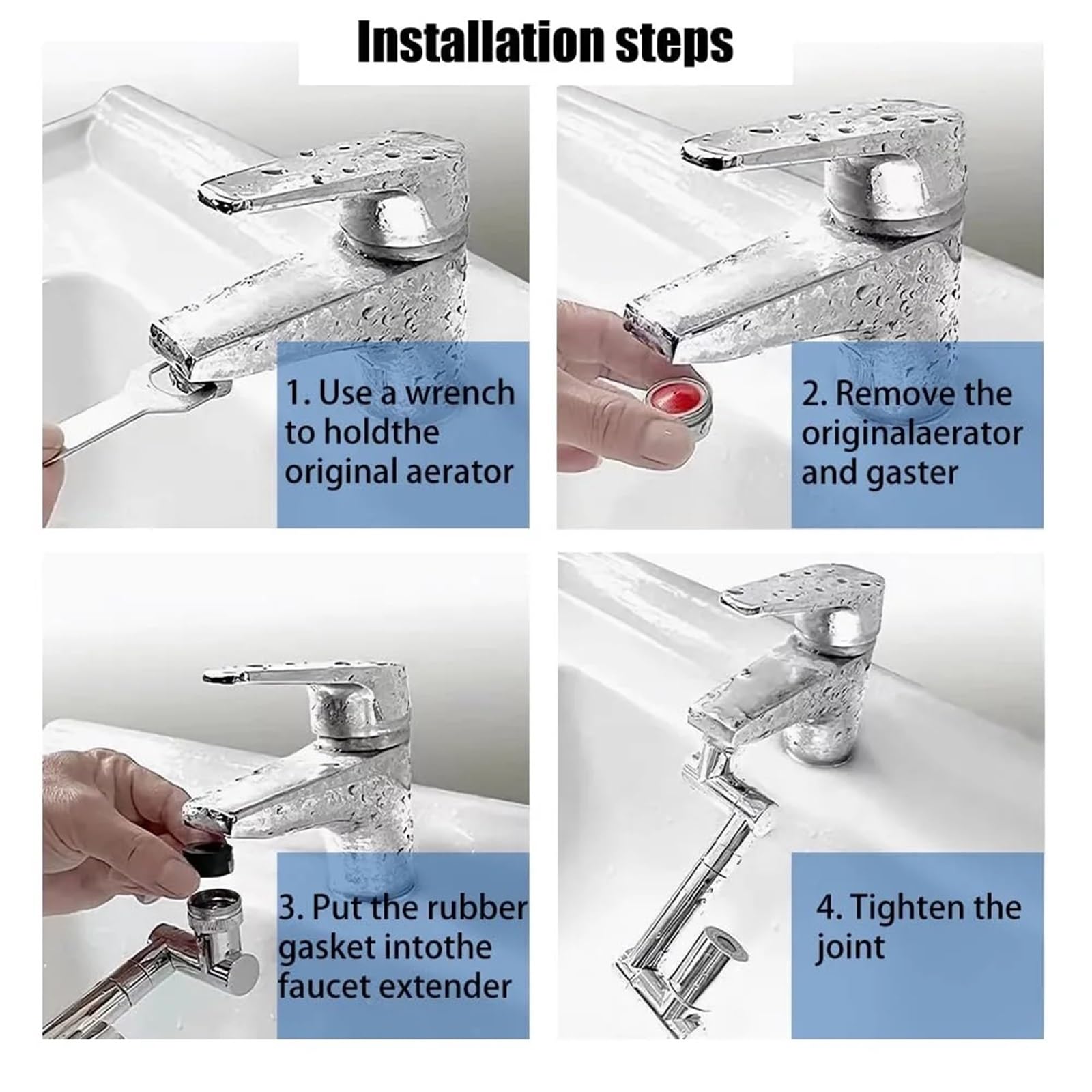 Installation steps

1. Use a wrench to holdthe original aerator

2. Remove the originalaerator and gaster

3. Put the rubber gasket intothe faucet extender

4. Tighten the joint