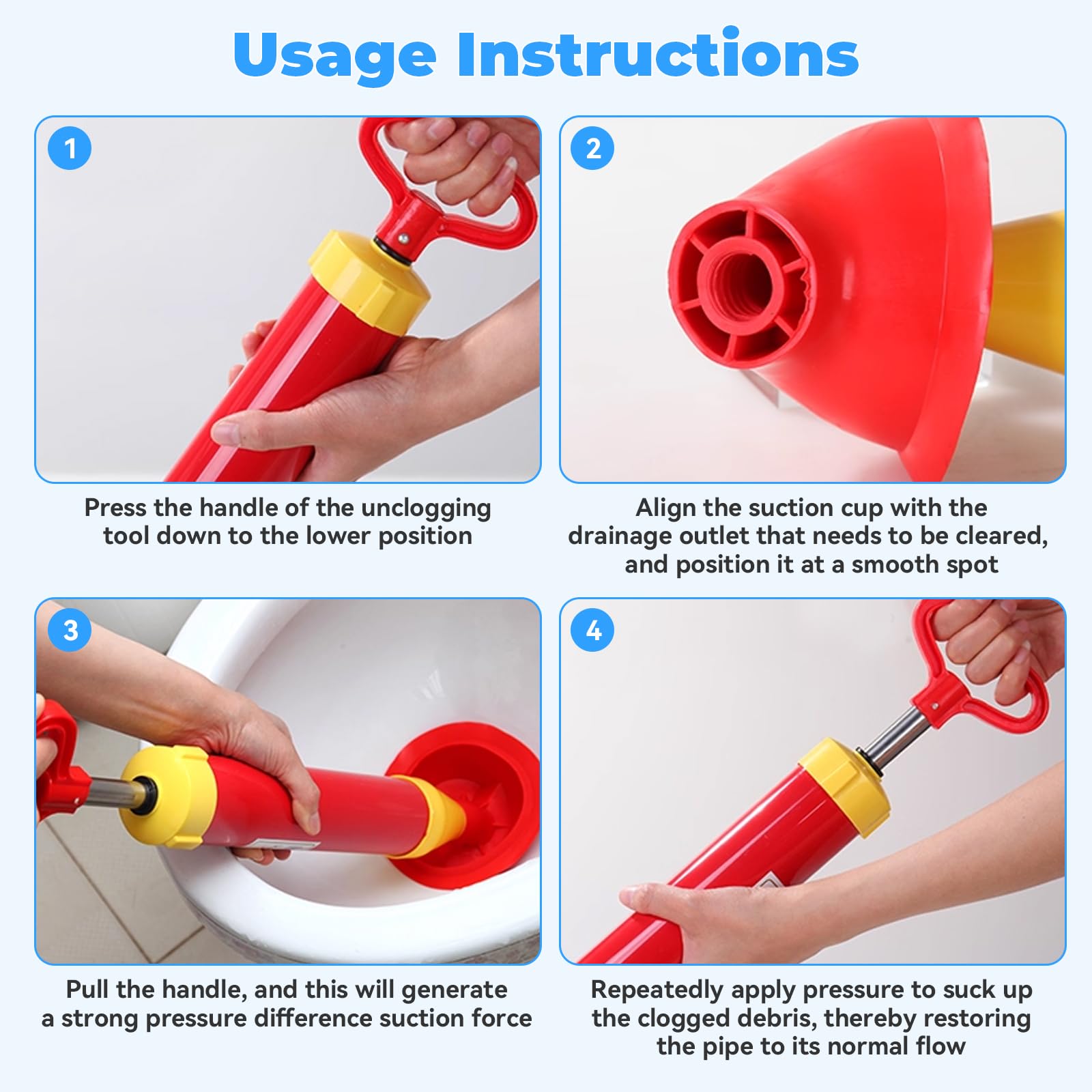 Usage Instructions

1

Press the handle of the unclogging tool down to the lower position

2

Align the suction cup with the drainage outlet that needs to be cleared, and position it at a smooth spot

3

Pull the handle, and this will generate a strong pressure difference suction force

4

Repeatedly apply pressure to suck up the clogged debris, thereby restoring the pipe to its normal flow