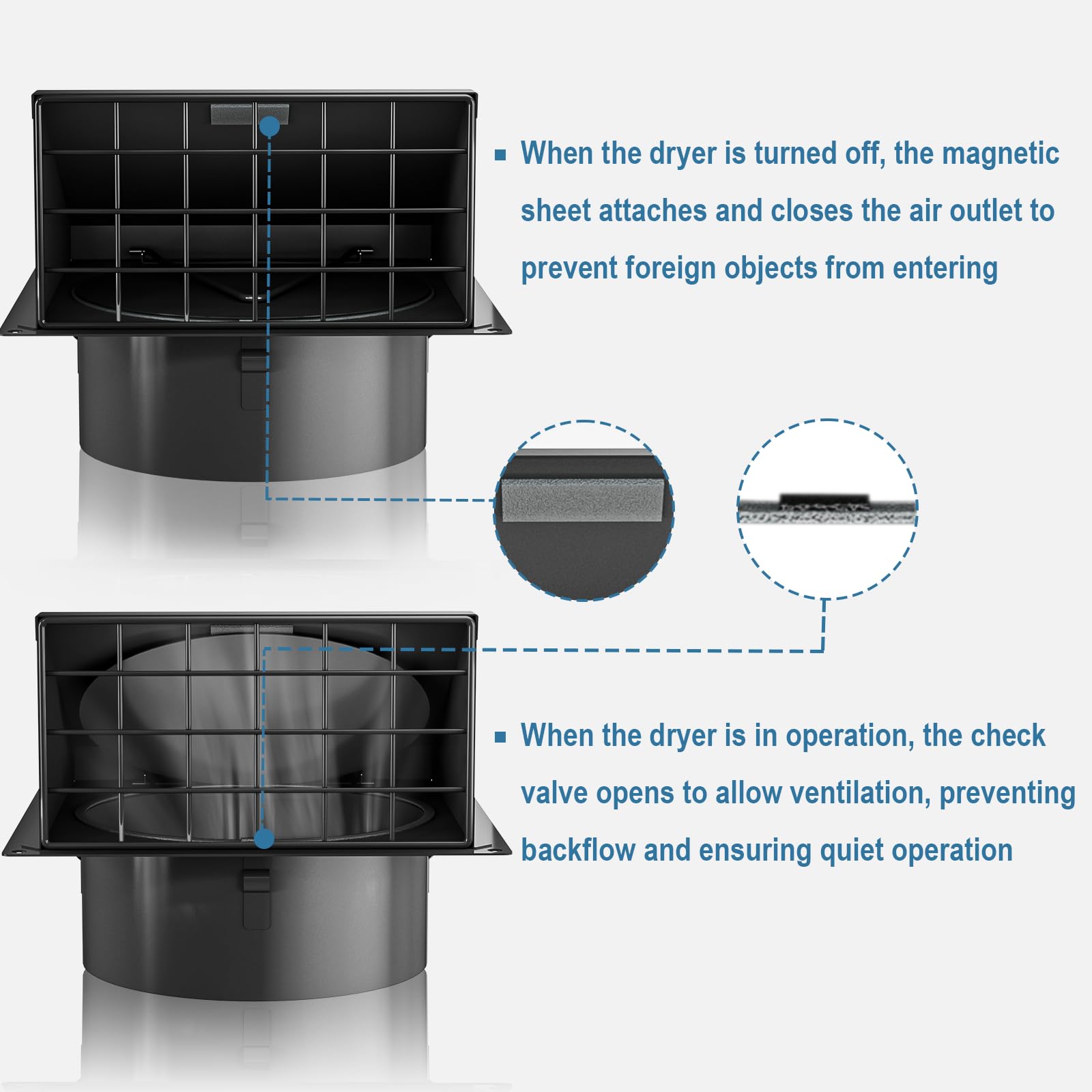 ▪ When the dryer is turned off, the magnetic sheet attaches and closes the air outlet to prevent foreign objects from entering

▪ When the dryer is in operation, the check valve opens to allow ventilation, preventing backflow and ensuring quiet operation