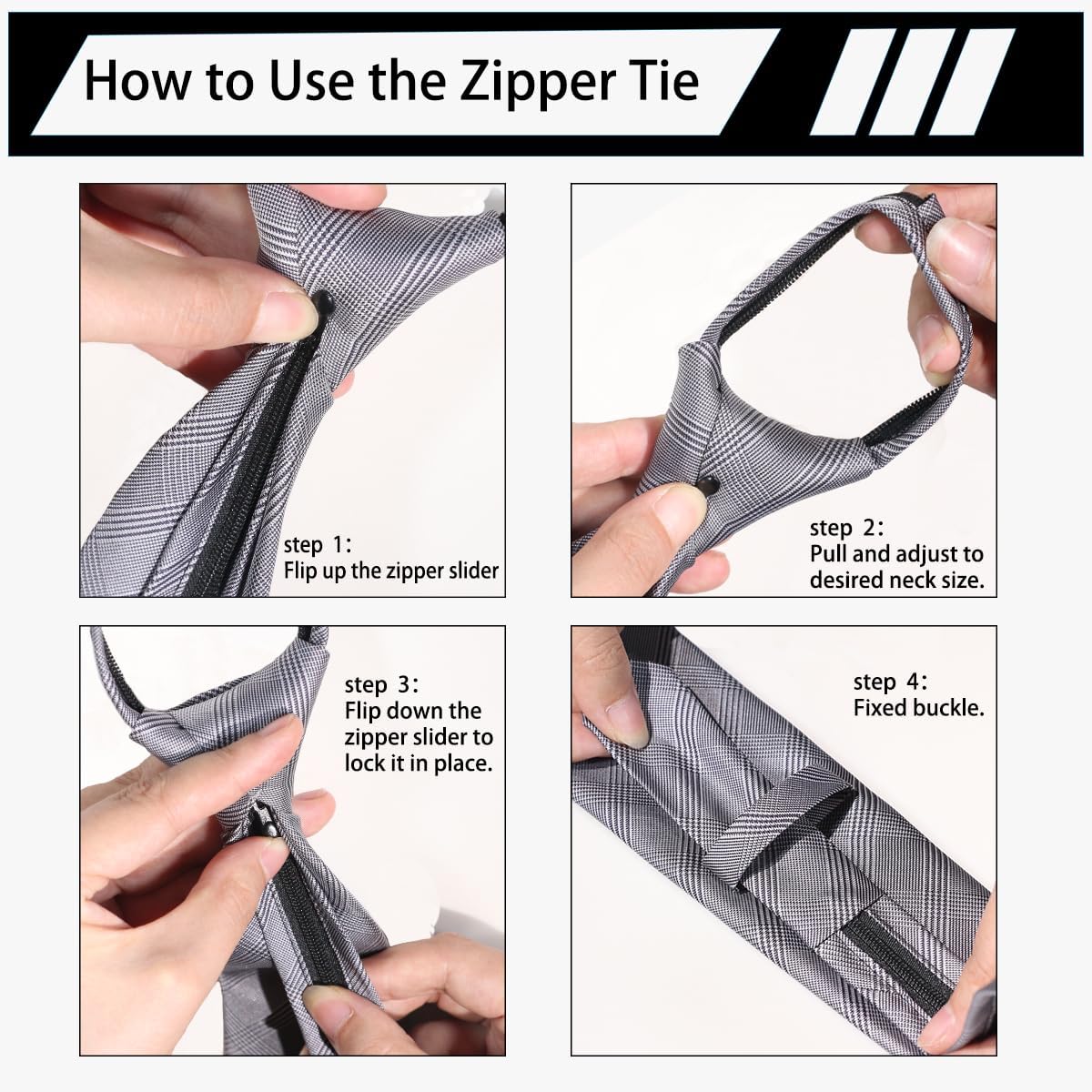 How to Use the Zipper Tie

step 1:
Flip up the zipper slider

step 2:
Pull and adjust to desired neck size.

step 3:
Flip down the zipper slider to lock it in place.

step 4:
Fixed buckle.