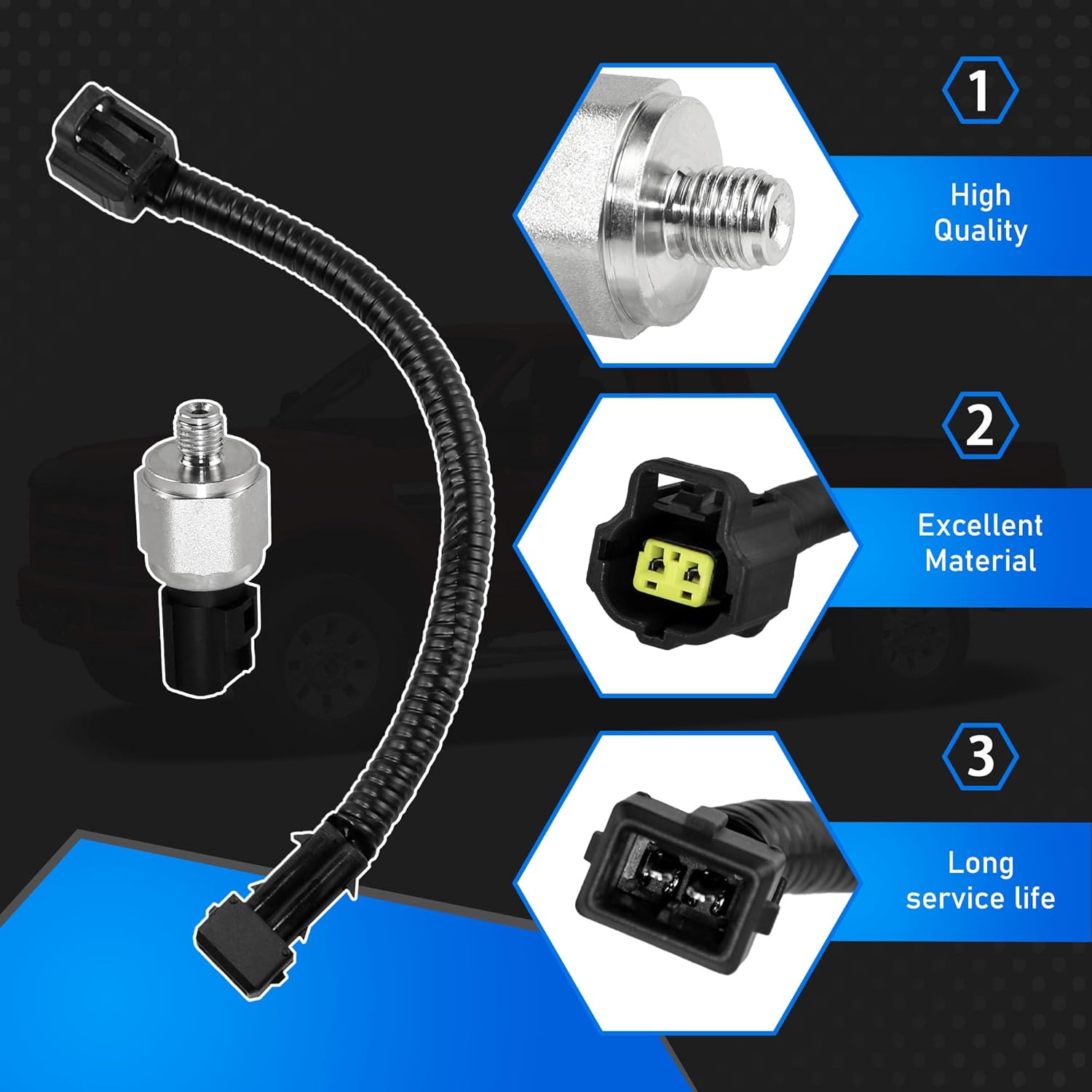 1

High Quality

2

Excellent Material

3

Long service life