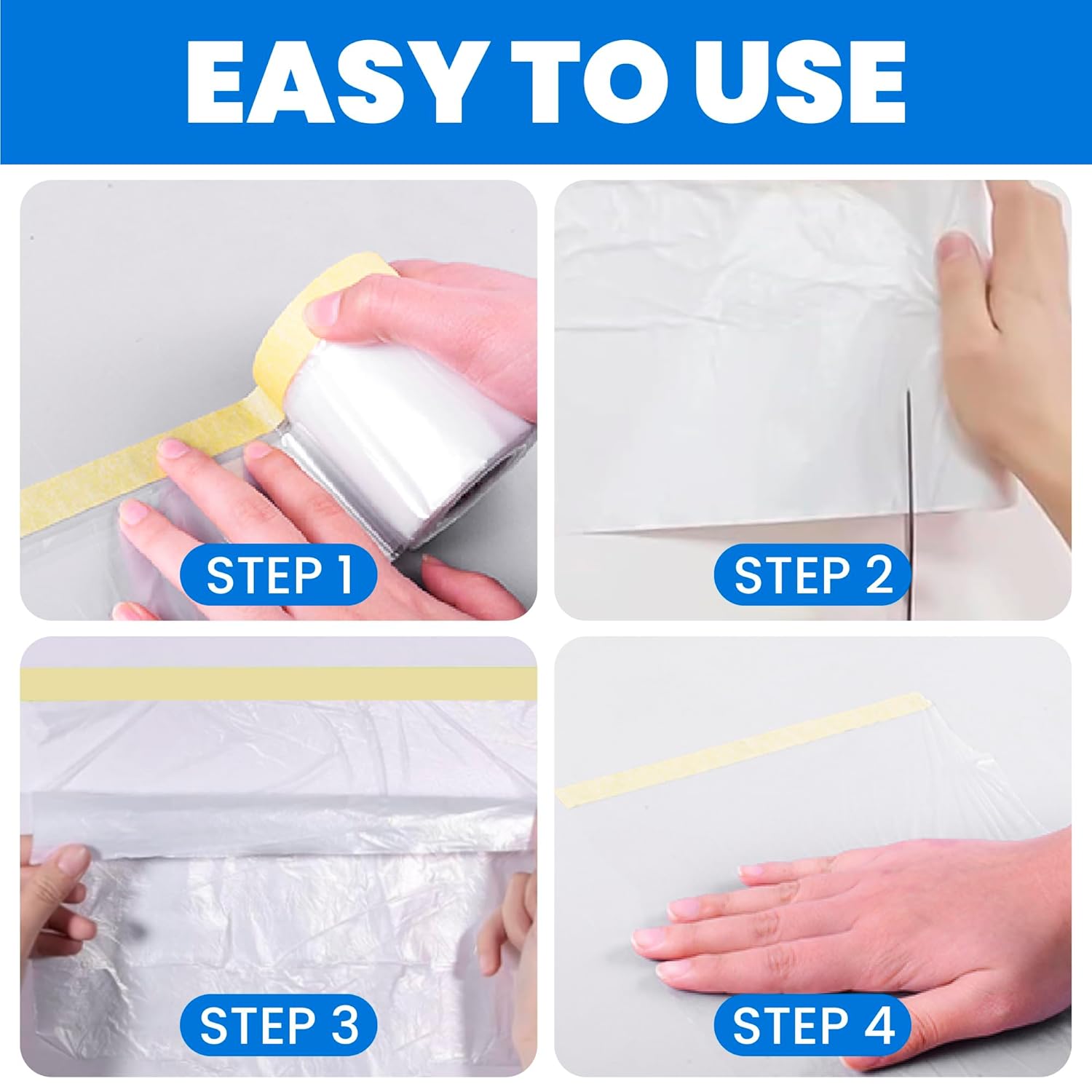 EASY TO USE

STEP 1

STEP 2

STEP 3

STEP 4