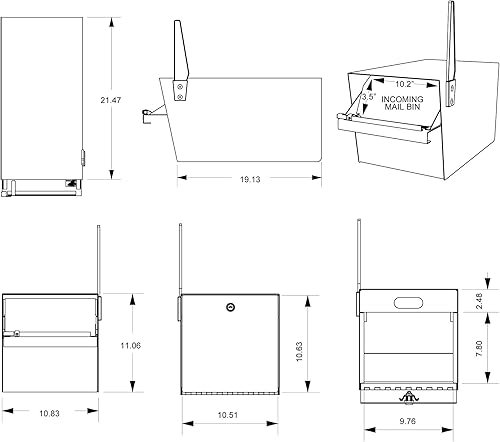 21.47

19.13

10.2"

3.5"

INCOMING
MAIL BIN

11.06

10.83

10.63

10.51

2.48

7.80

9.76