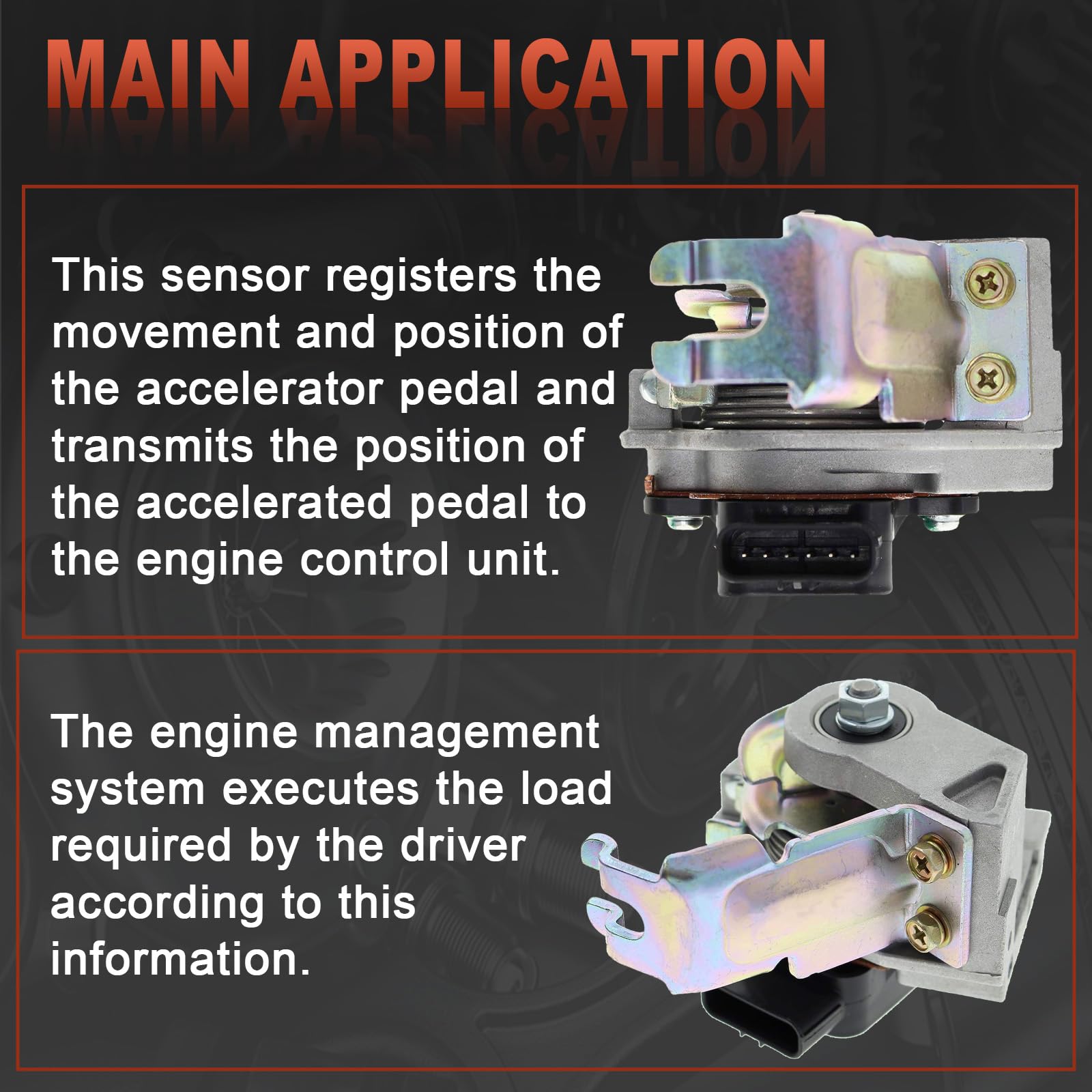 MAIN APPLICATION

This sensor registers the movement and position of the accelerator pedal and transmits the position of the accelerated pedal to the engine control unit.

The engine management system executes the load required by the driver according to this information.