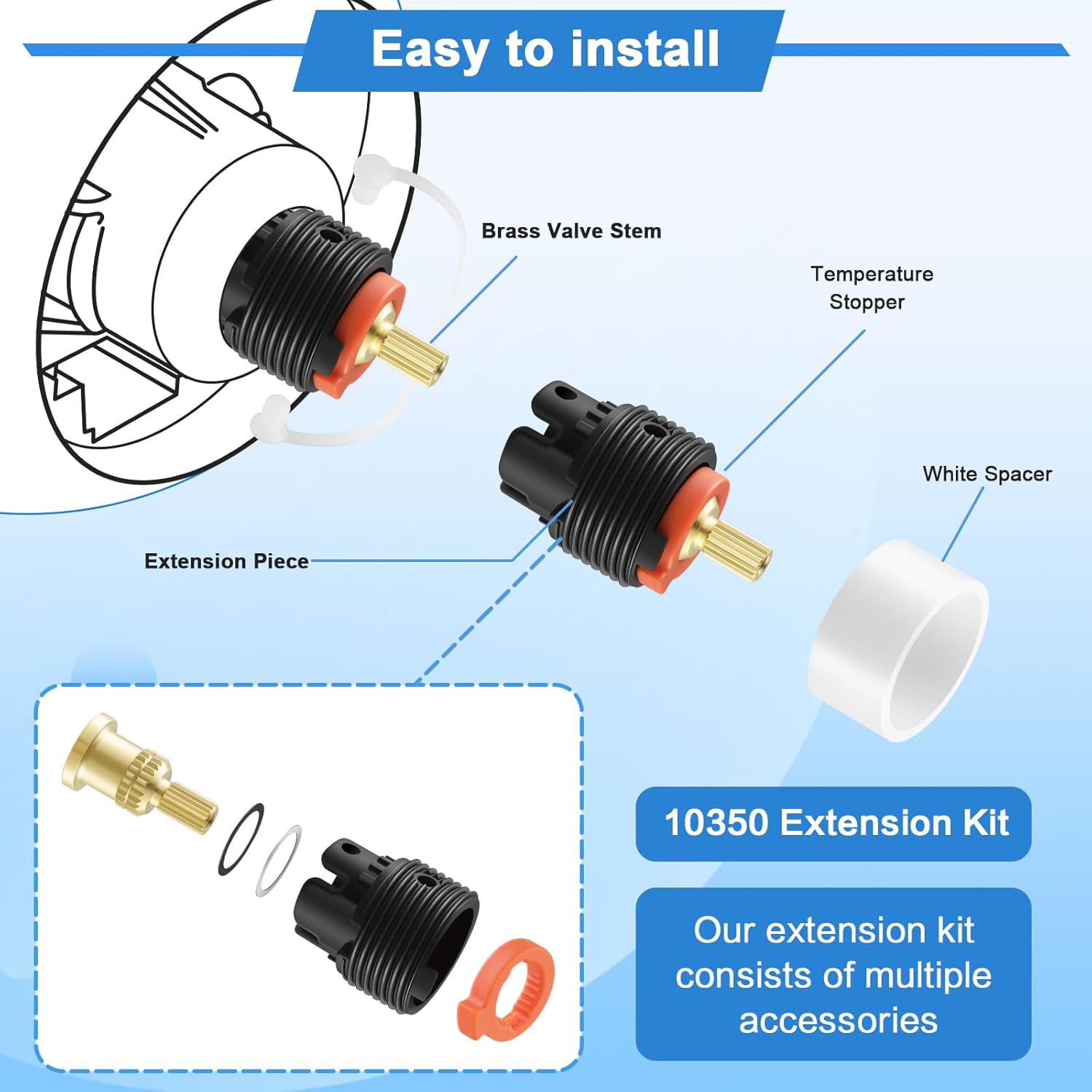 Easy to install

Brass Valve Stem

Temperature Stopper

White Spacer

Extension Piece

10350 Extension Kit

Our extension kit consists of multiple accessories