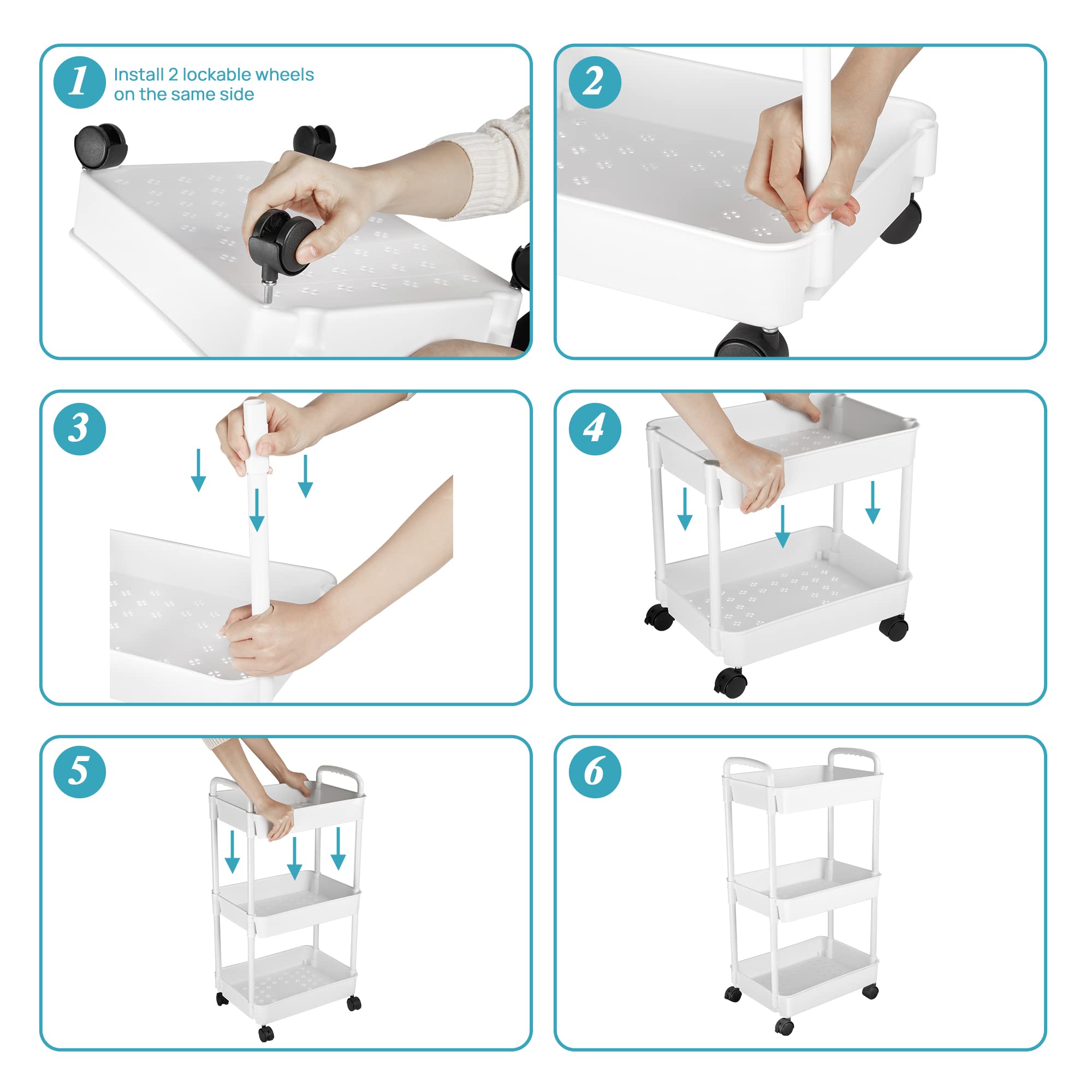 1
Install 2 lockable wheels on the same side

2

3

4

5

6