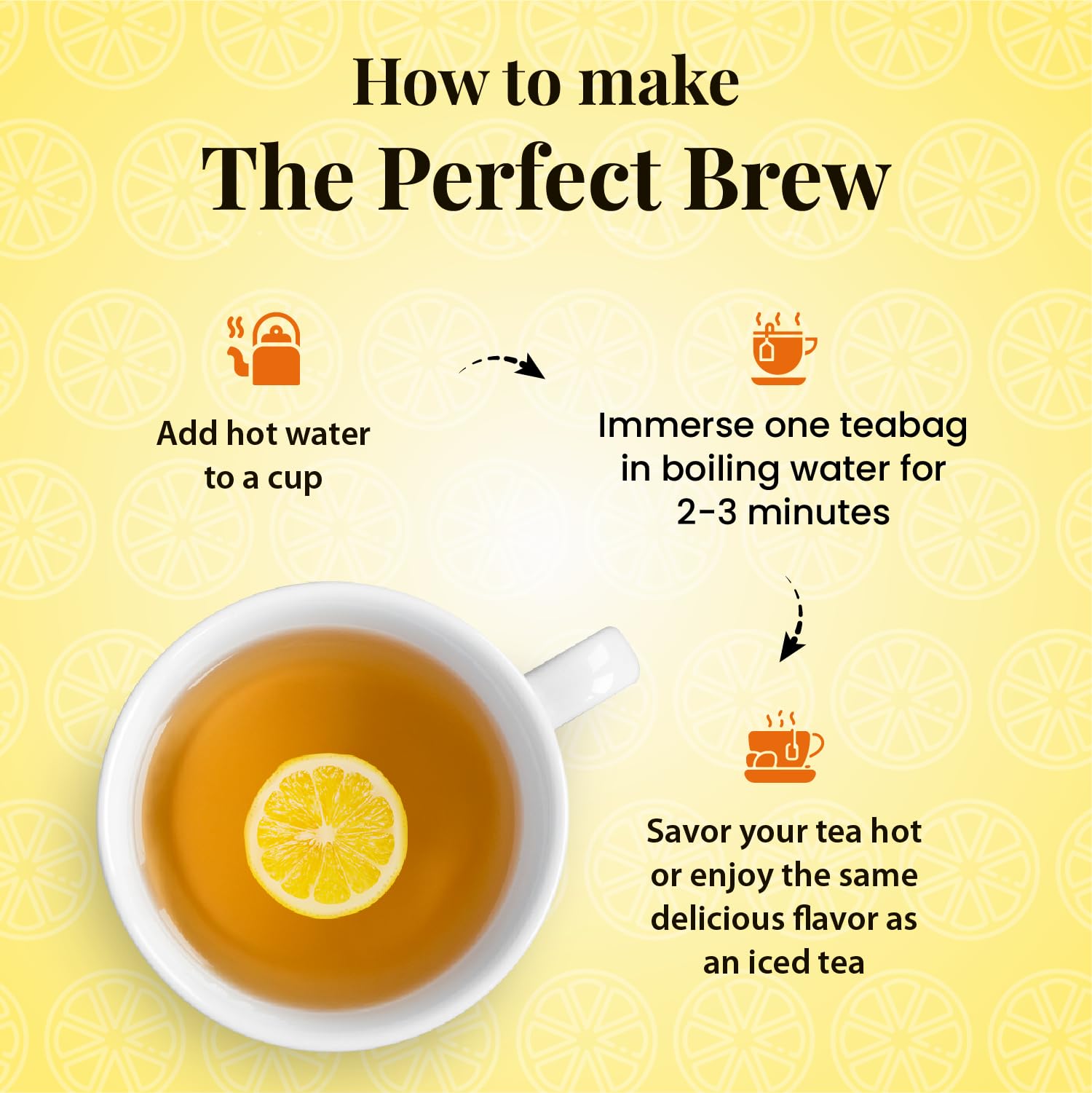 How to make
The Perfect Brew

Add hot water to a cup

Immerse one teabag in boiling water for 2-3 minutes

Savor your tea hot or enjoy the same delicious flavor as an iced tea