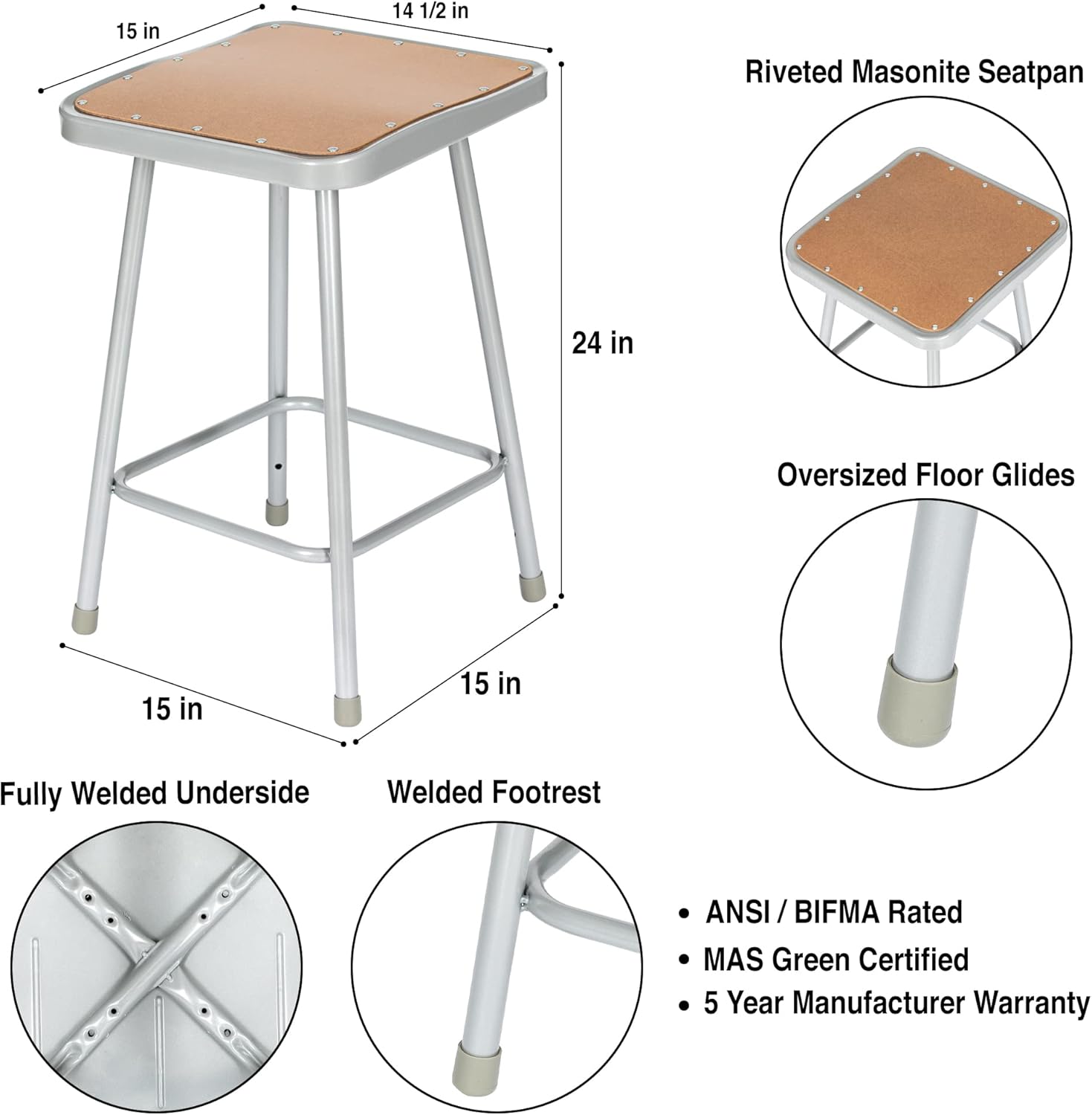 15 in

14 1/2 in

24 in

15 in

15 in

Riveted Masonite Seatpan

Oversized Floor Glides

Fully Welded Underside

Welded Footrest

• ANSI / BIFMA Rated
• MAS Green Certified
• 5 Year Manufacturer Warranty