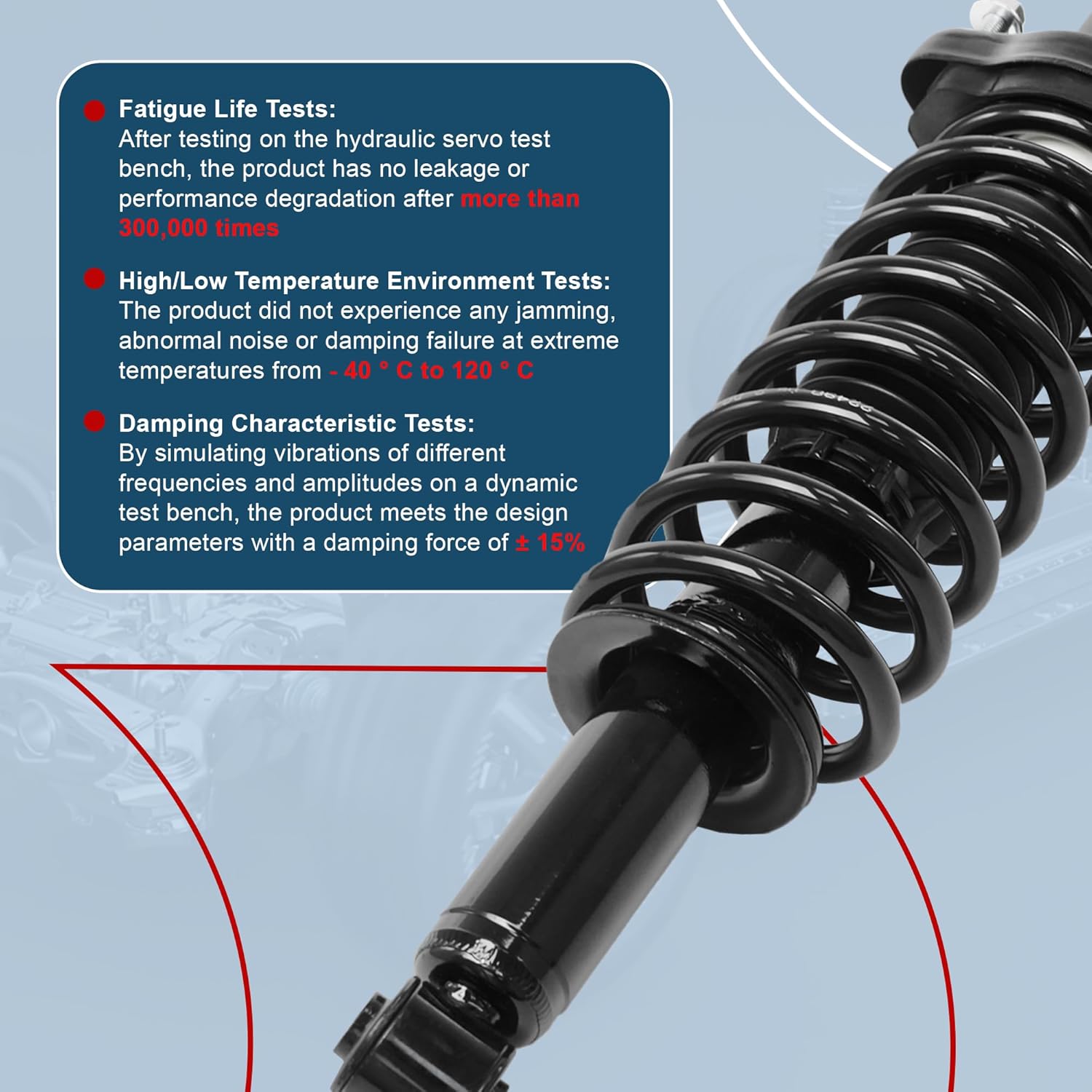 Fatigue Life Tests:
After testing on the hydraulic servo test bench, the product has no leakage or performance degradation after more than 300,000 times

High/Low Temperature Environment Tests:
The product did not experience any jamming, abnormal noise or damping failure at extreme temperatures from - 40 ° C to 120 ° C

Damping Characteristic Tests:
By simulating vibrations of different frequencies and amplitudes on a dynamic test bench, the product meets the design parameters with a damping force of ± 15%