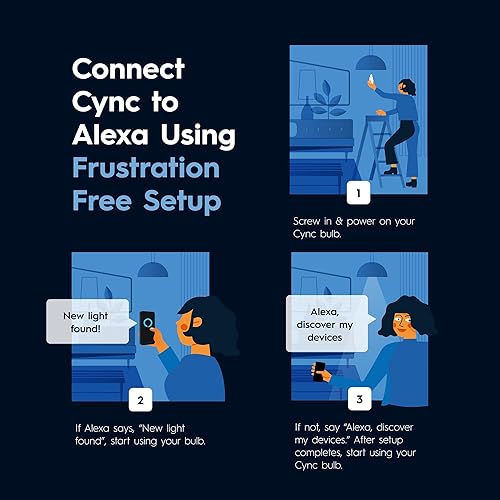 Connect Cync to Alexa Using Frustration Free Setup

1

Screw in & power on your Cync bulb.

New light found!

2

If Alexa says, "New light found", start using your bulb.

Alexa, discover my devices

3

If not, say "Alexa, discover my devices." After setup completes, start using your Cync bulb.