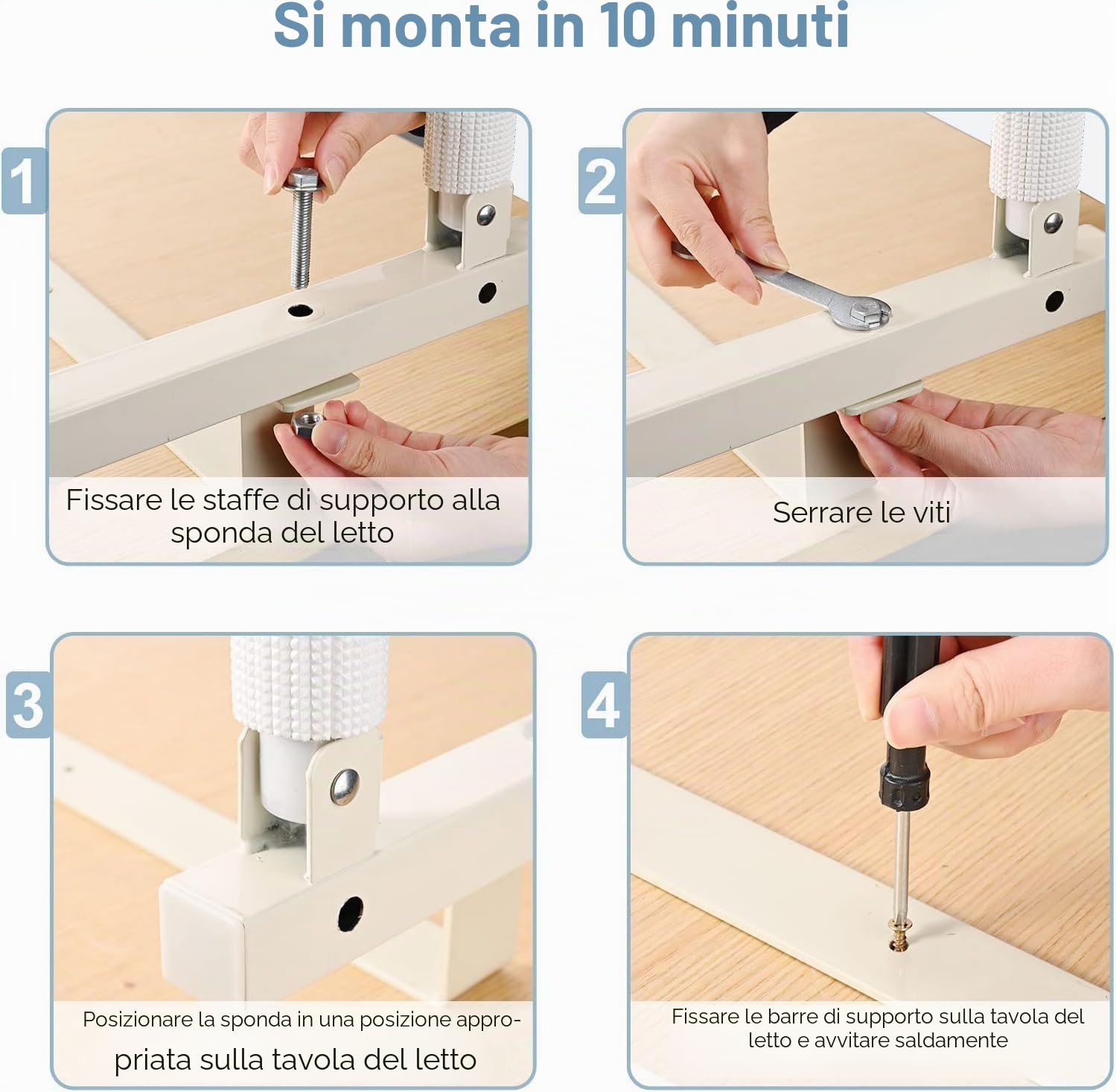 Si monta in 10 minuti

1

Fissare le staffe di supporto alla sponda del letto

2

Serrare le viti

3

Posizionare la sponda in una posizione appropriata sulla tavola del letto

4

Fissare le barre di supporto sulla tavola del letto e avvitare saldamente