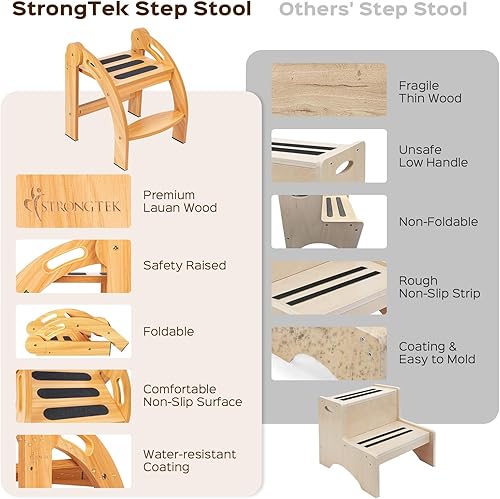 StrongTek Step Stool

STRONGTEK

Premium Lauan Wood

Safety Raised

Foldable

Comfortable Non-Slip Surface

Water-resistant Coating

Others' Step Stool

Fragile Thin Wood

Unsafe Low Handle

Non-Foldable

Rough Non-Slip Strip

Coating & Easy to Mold