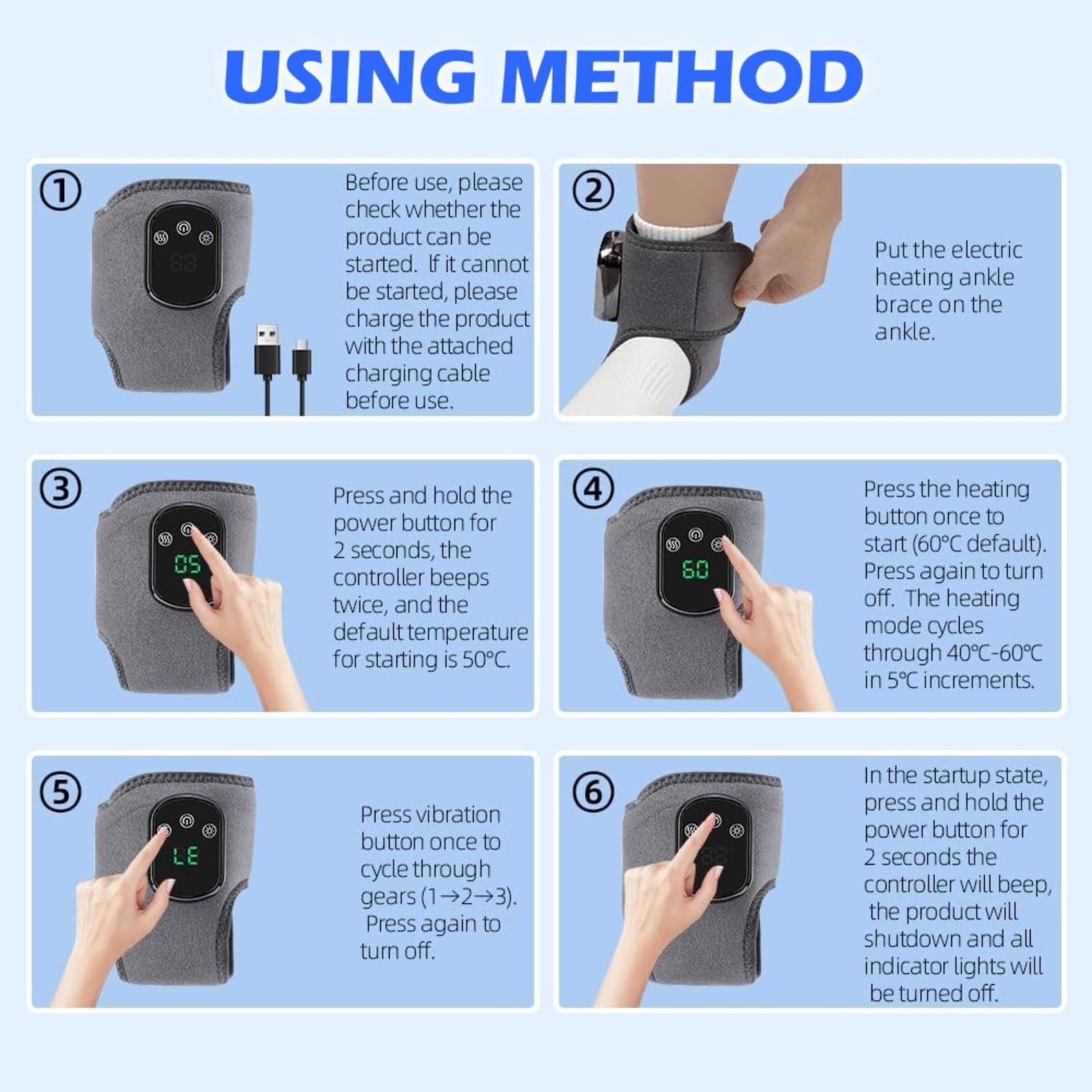 USING METHOD

①

Before use, please check whether the product can be started. If it cannot be started, please charge the product with the attached charging cable before use.

②

Put the electric heating ankle brace on the ankle.

③

05

Press and hold the power button for 2 seconds, the controller beeps twice, and the default temperature for starting is 50°C.

④

60

Press the heating button once to start (60°C default). Press again to turn off. The heating mode cycles through 40°C-60°C in 5°C increments.

⑤

LE

Press vibration button once to cycle through gears (1→2→3). Press again to turn off.

⑥

In the startup state, press and hold the power button for 2 seconds the controller will beep, the product will shutdown and all indicator lights will be turned off.