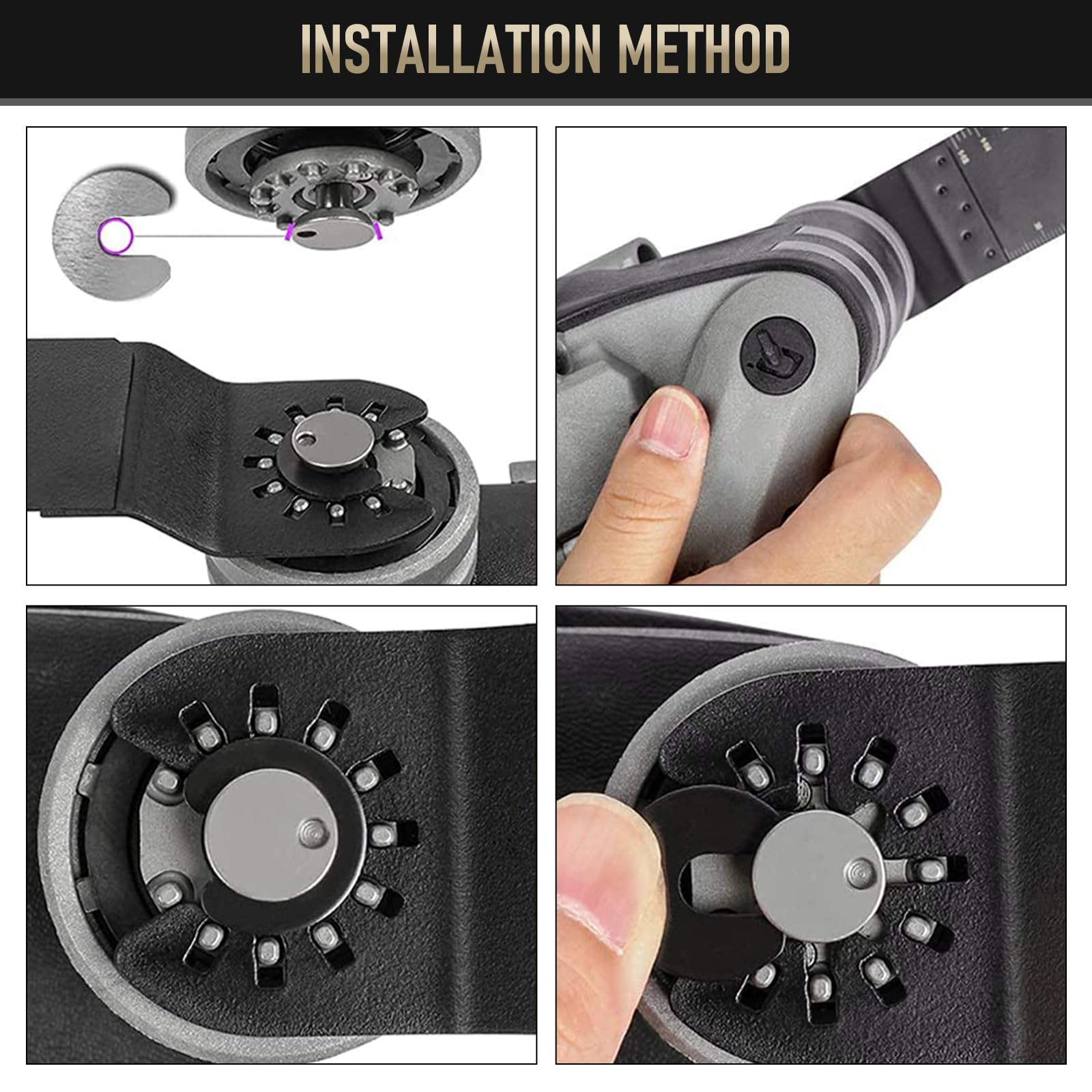 INSTALLATION METHOD