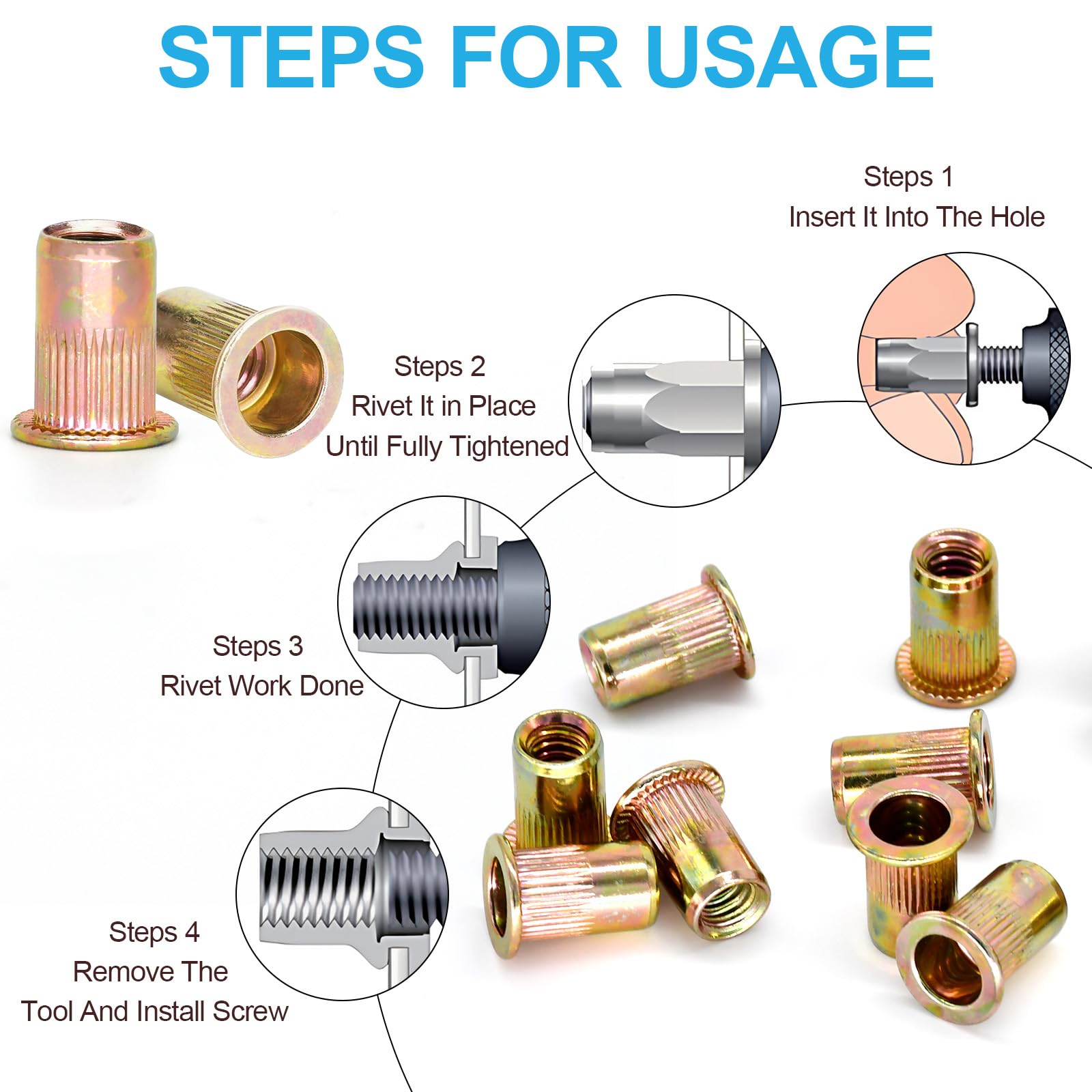 STEPS FOR USAGE

Steps 1
Insert It Into The Hole

Steps 2
Rivet It in Place
Until Fully Tightened

Steps 3
Rivet Work Done

Steps 4
Remove The
Tool And Install Screw