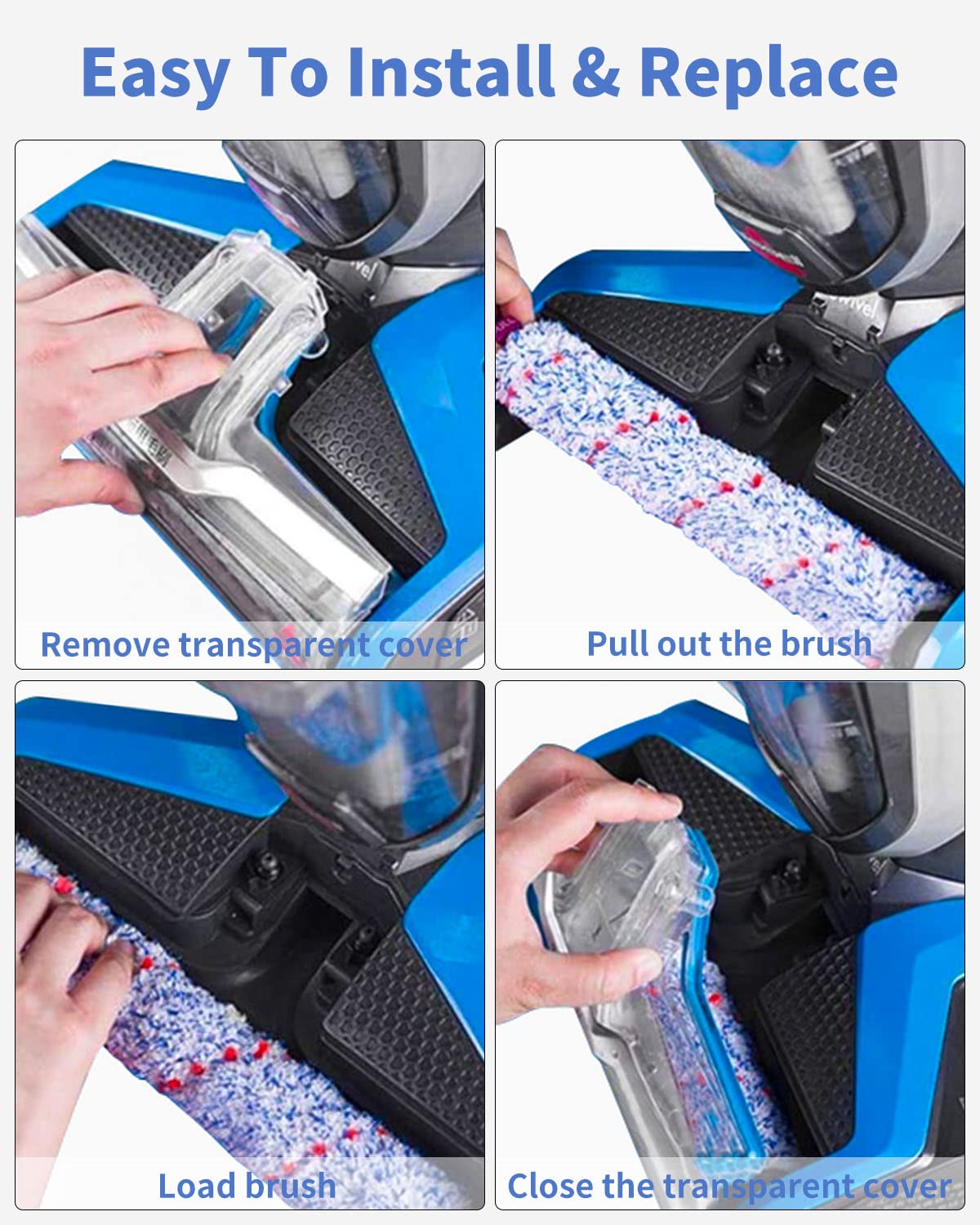 Easy To Install & Replace

Remove transparent cover

Pull out the brush

Load brush

Close the transparent cover