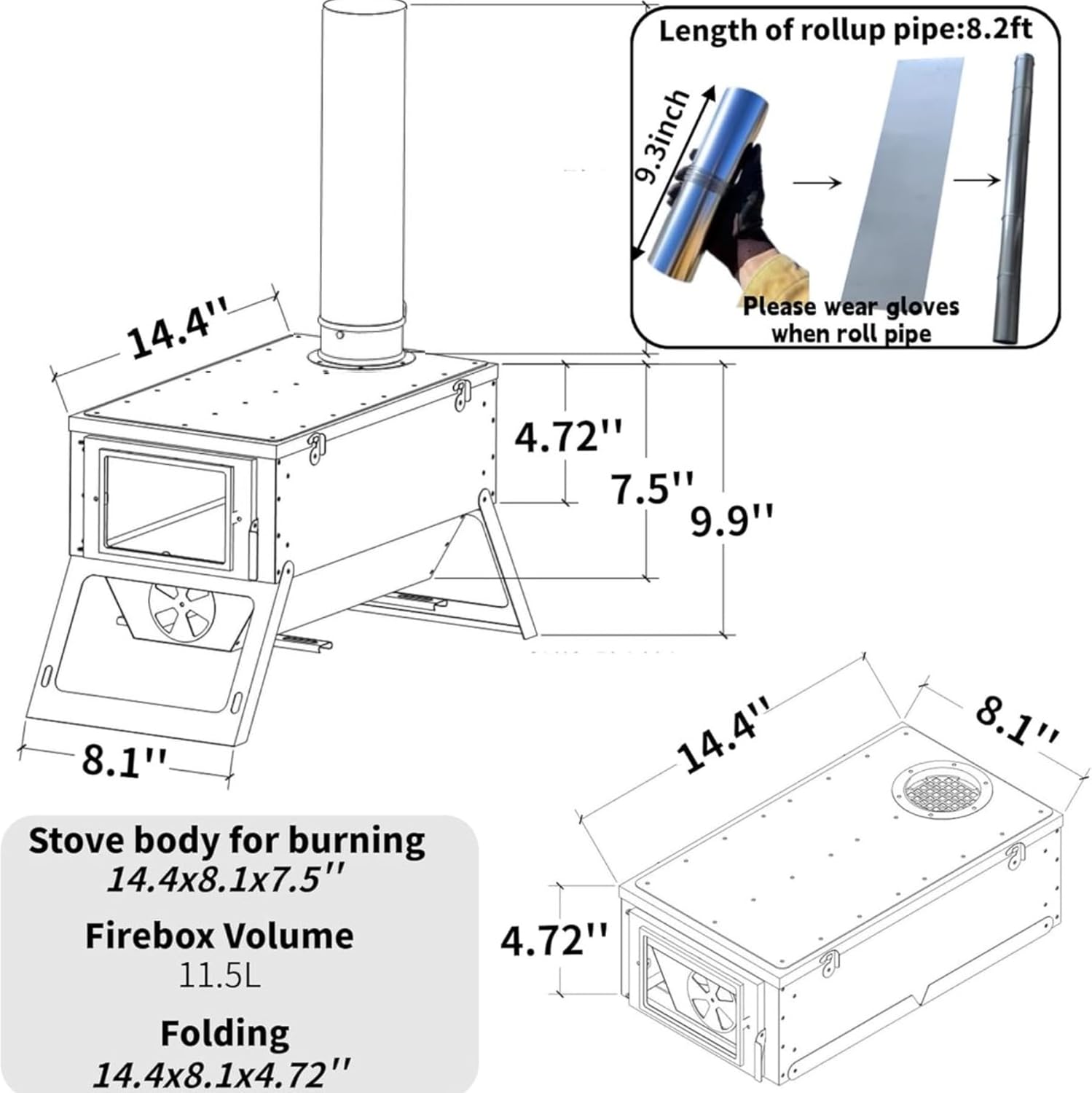 Length of rollup pipe:8.2ft

9.3inch

Please wear gloves when roll pipe

14.4''

4.72''

7.5''

9.9''

8.1''

14.4''

8.1''

4.72''

Stove body for burning
14.4x8.1x7.5''

Firebox Volume
11.5L

Folding
14.4x8.1x4.72''