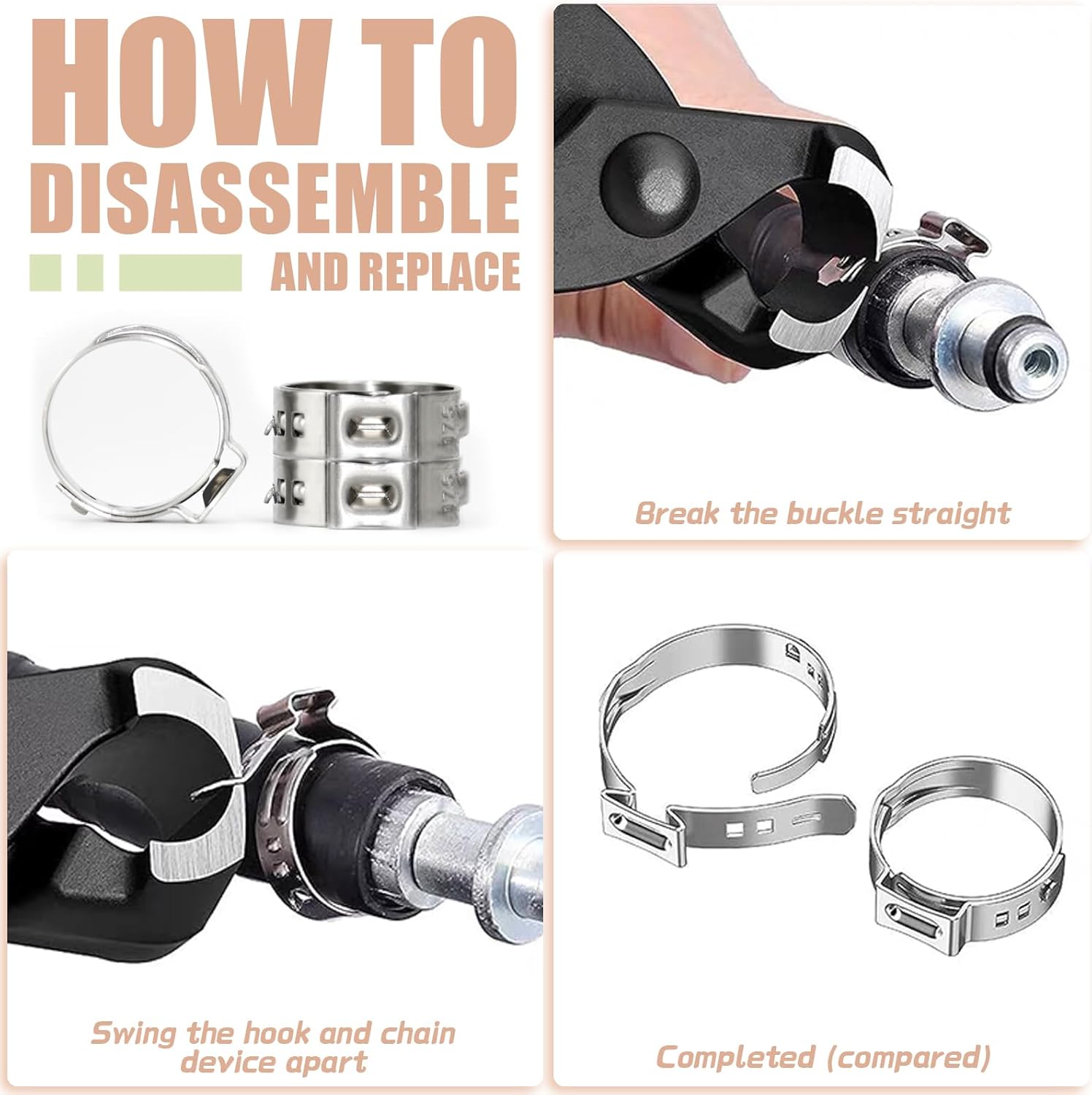 HOW TO DISASSEMBLE

AND REPLACE

Break the buckle straight

Swing the hook and chain device apart

Completed (compared)