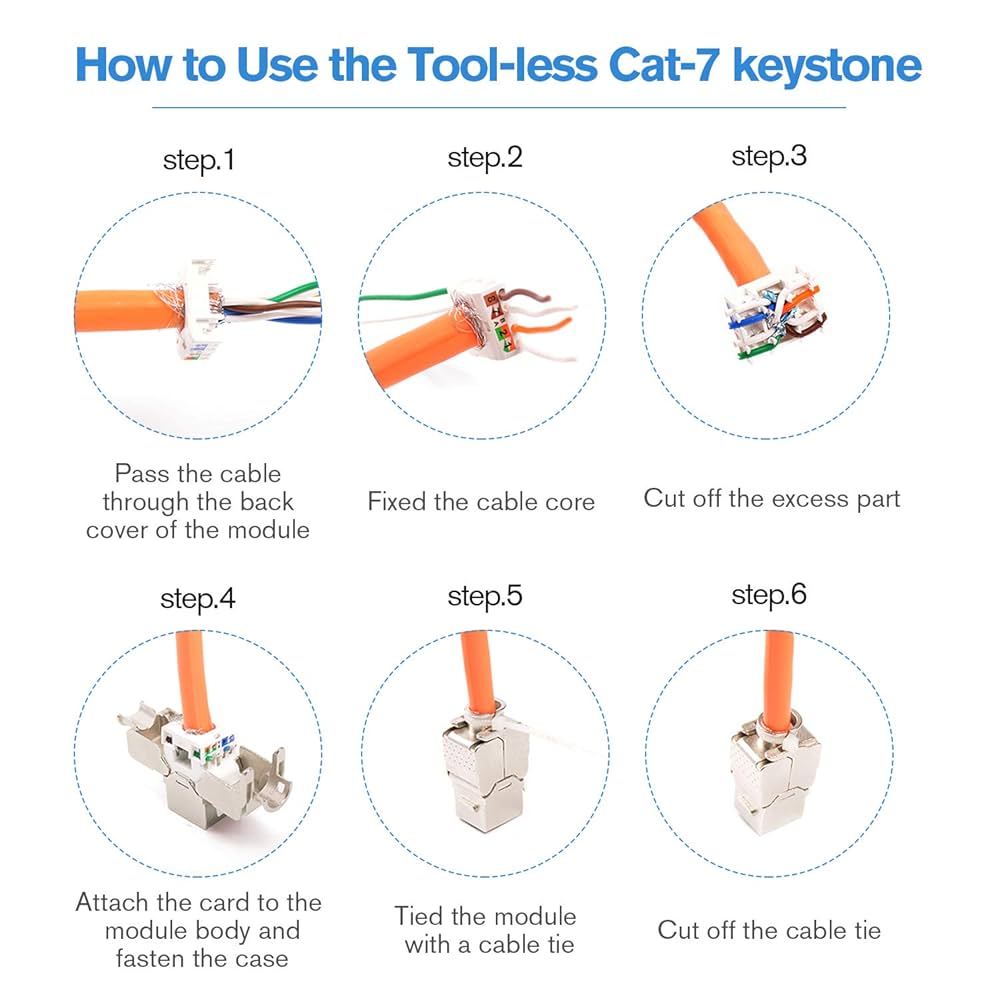 How to Use the Tool-less Cat-7 keystone

step.1

Pass the cable through the back cover of the module

step.2

Fixed the cable core

step.3

Cut off the excess part

step.4

Attach the card to the module body and fasten the case

step.5

Tied the module with a cable tie

step.6

Cut off the cable tie