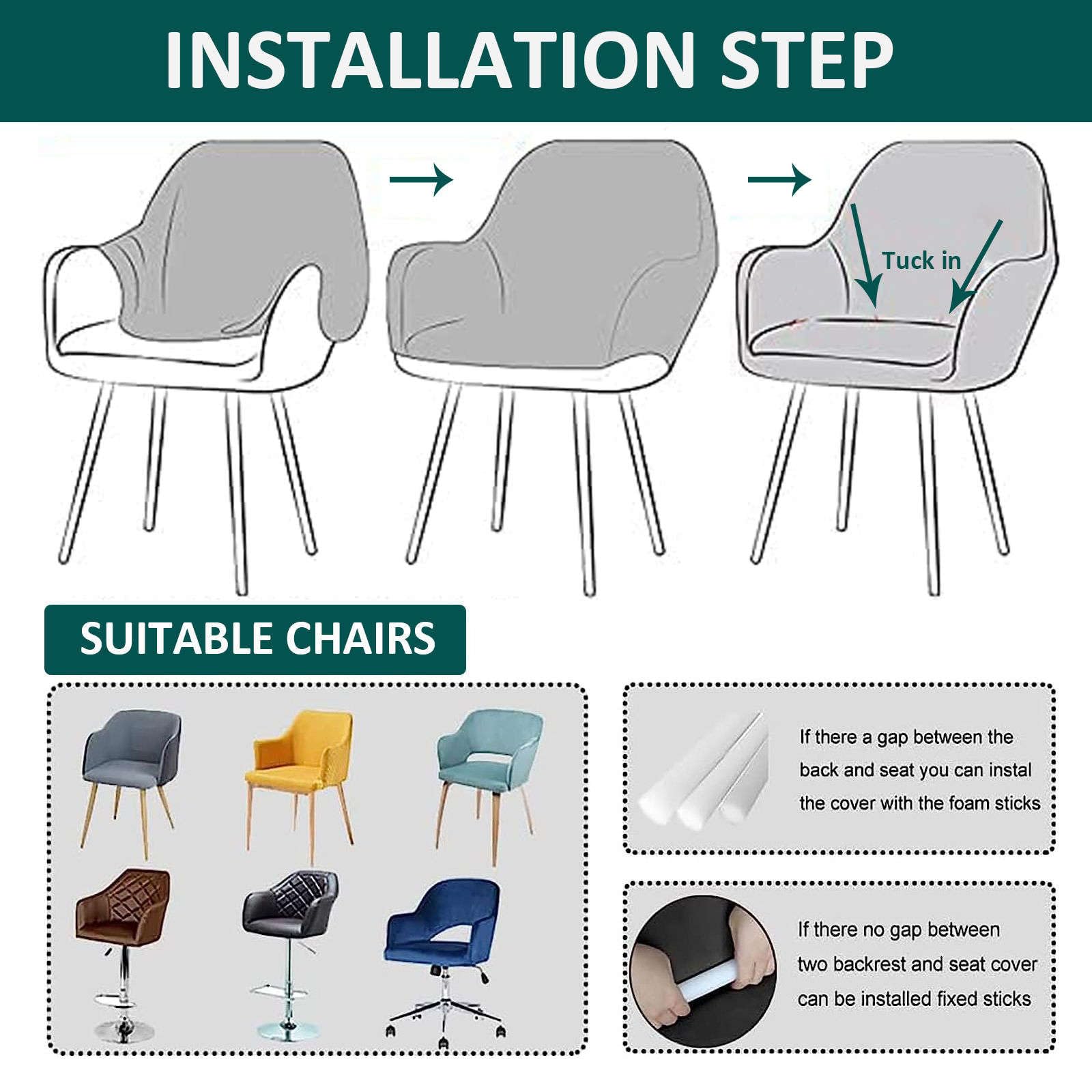 INSTALLATION STEP

Tuck in

SUITABLE CHAIRS

If there a gap between the back and seat you can instal the cover with the foam sticks

If there no gap between two backrest and seat cover can be installed fixed sticks