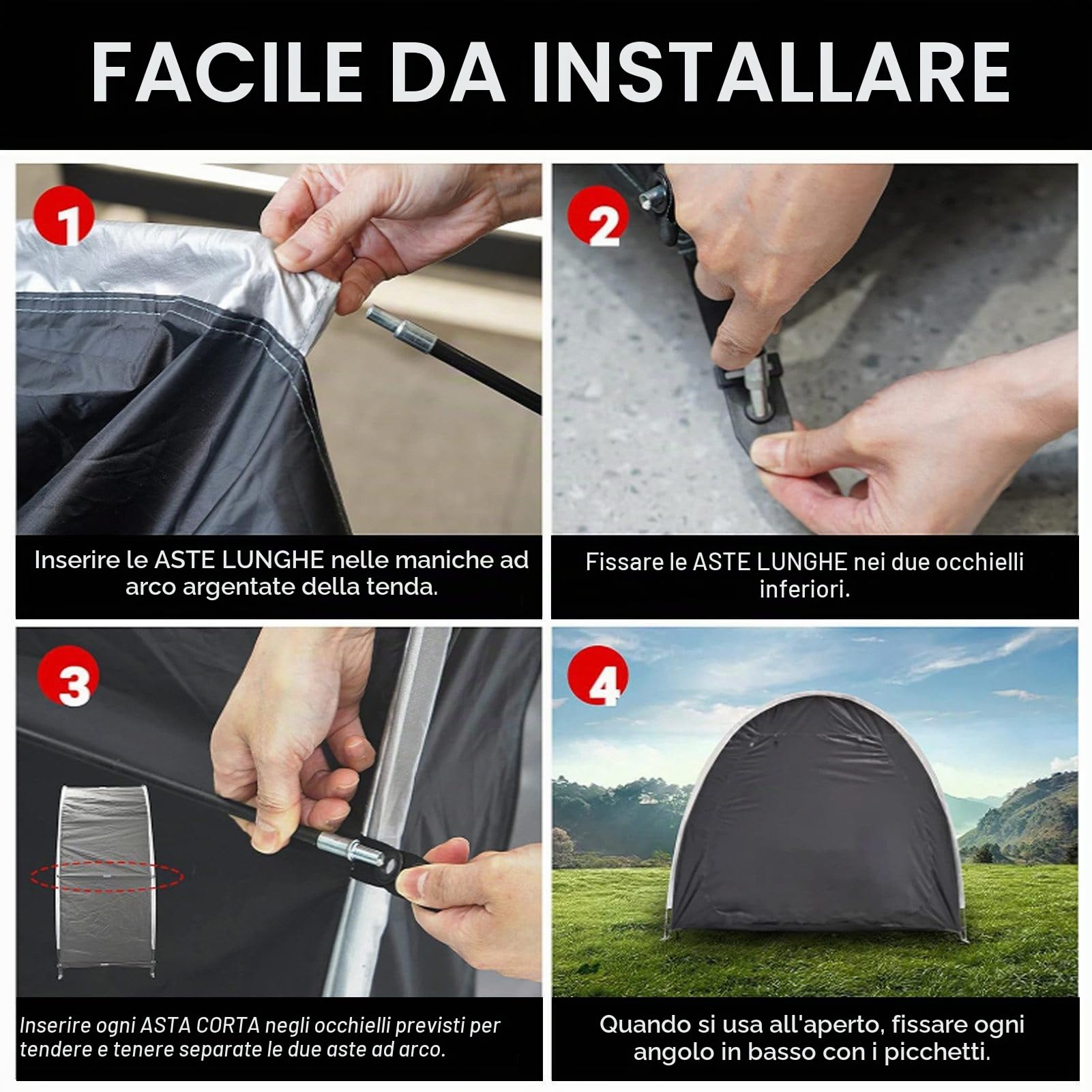 FACILE DA INSTALLARE

1

Inserire le ASTE LUNGHE nelle maniche ad arco argentate della tenda.

2

Fissare le ASTE LUNGHE nei due occhielli inferiori.

3

Inserire ogni ASTA CORTA negli occhielli previsti per tendere e tenere separate le due aste ad arco.

4

Quando si usa all'aperto, fissare ogni angolo in basso con i picchetti.