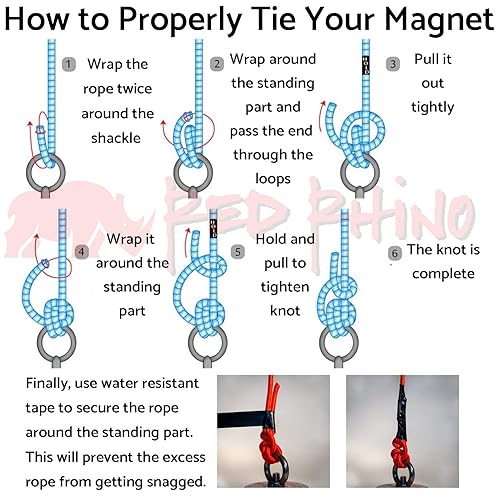 How to Properly Tie Your Magnet

1 Wrap the rope twice around the shackle

2 Wrap around the standing part and pass the end through the loops

HOLD

3 Pull it out tightly

RED RHINO

4 Wrap it around the standing part

HOLD

5 Hold and pull to tighten knot

6 The knot is complete

Finally, use water resistant tape to secure the rope around the standing part. This will prevent the excess rope from getting snagged.