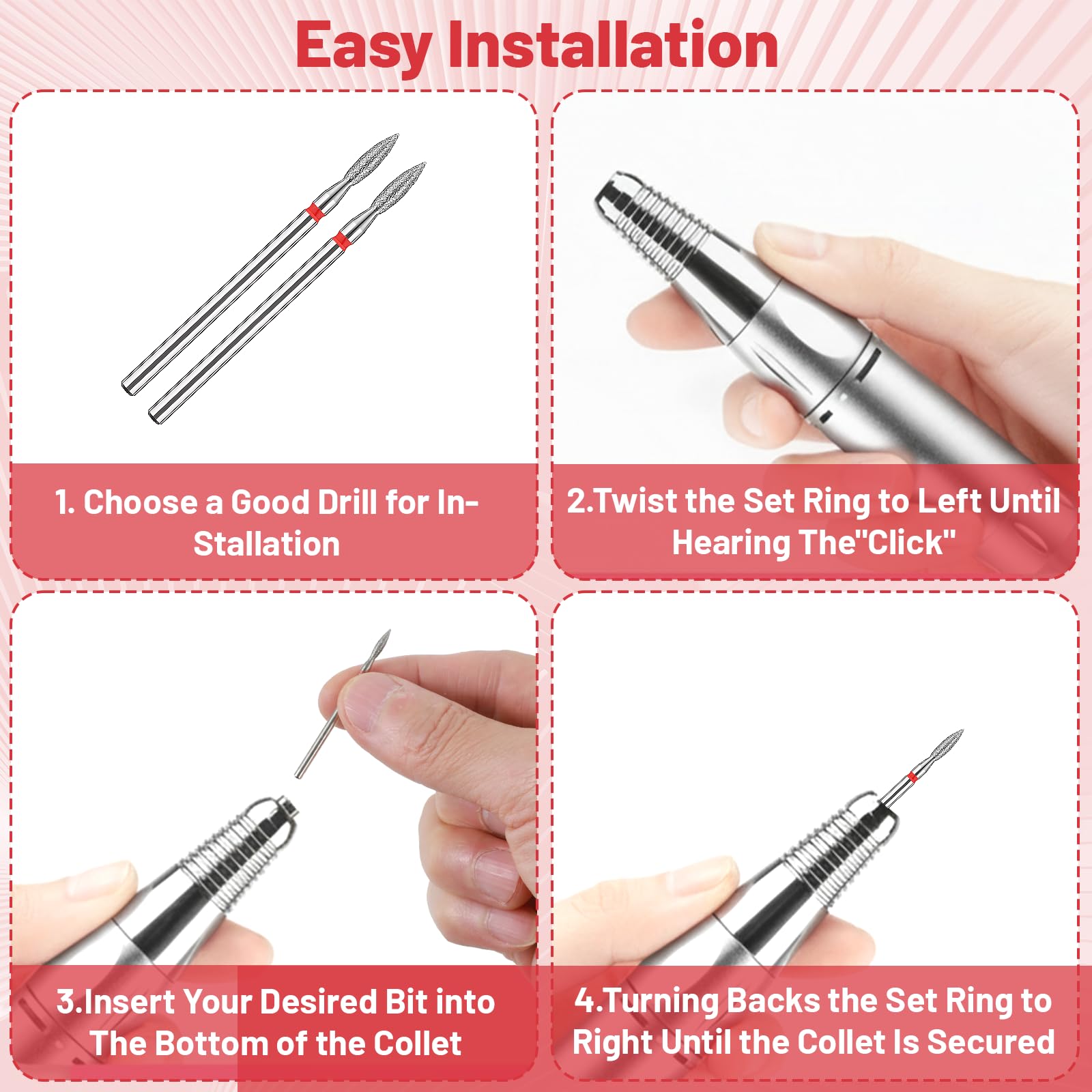 Easy Installation

1. Choose a Good Drill for In-Stallation

2.Twist the Set Ring to Left Until Hearing The"Click"

3.Insert Your Desired Bit into The Bottom of the Collet

4.Turning Backs the Set Ring to Right Until the Collet Is Secured