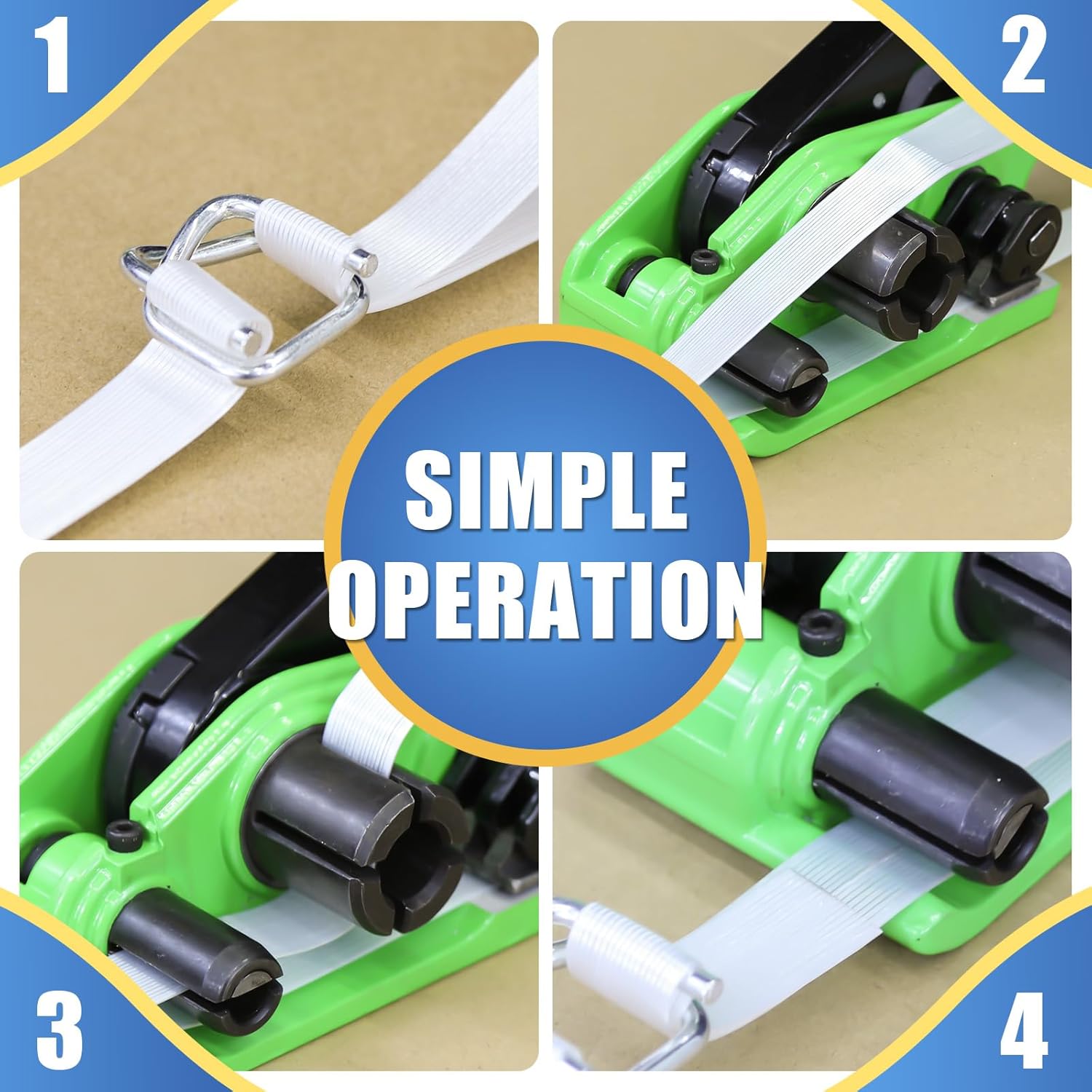 1

2

SIMPLE OPERATION

3

4