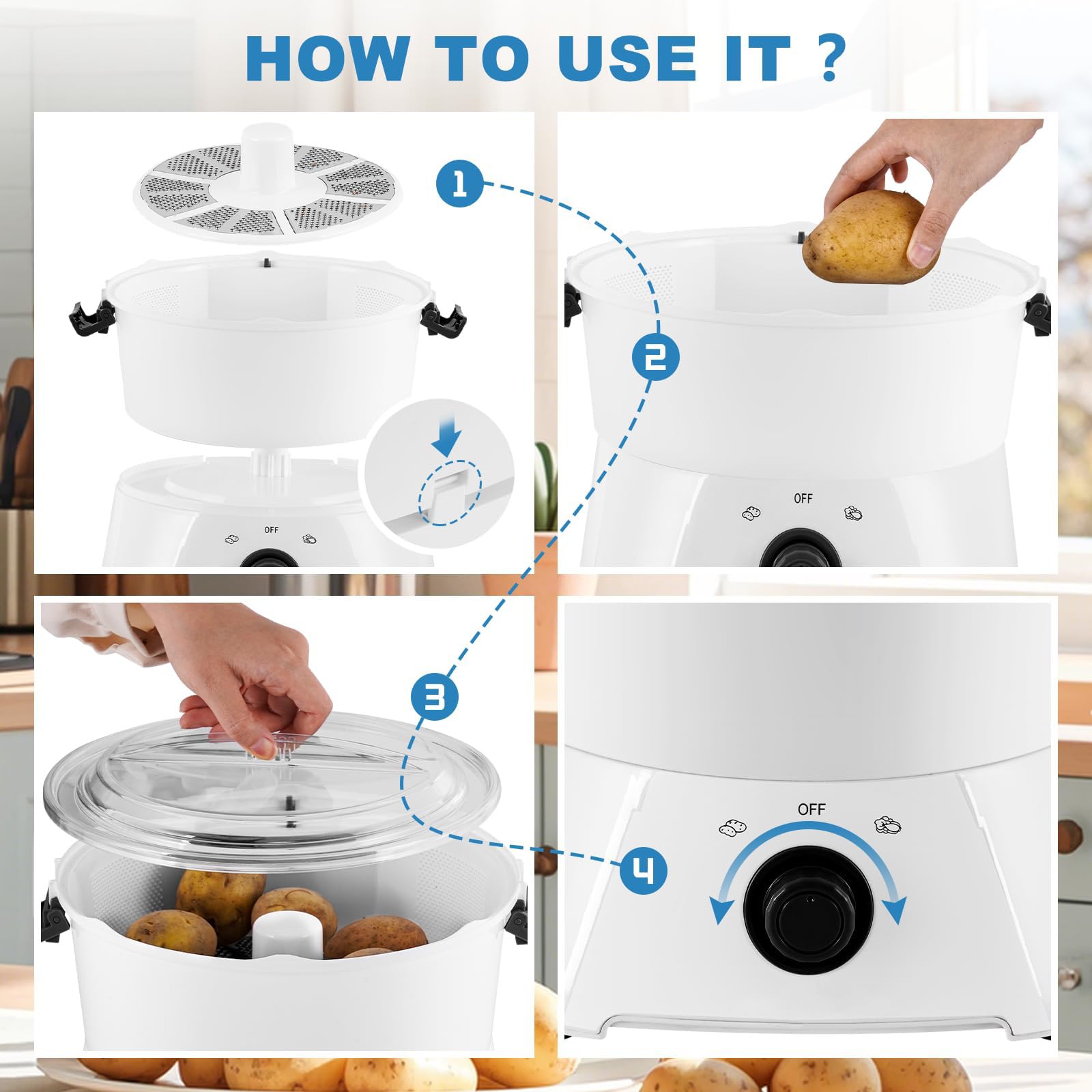 HOW TO USE IT ?

1

OFF

2

OFF

3

4

OFF