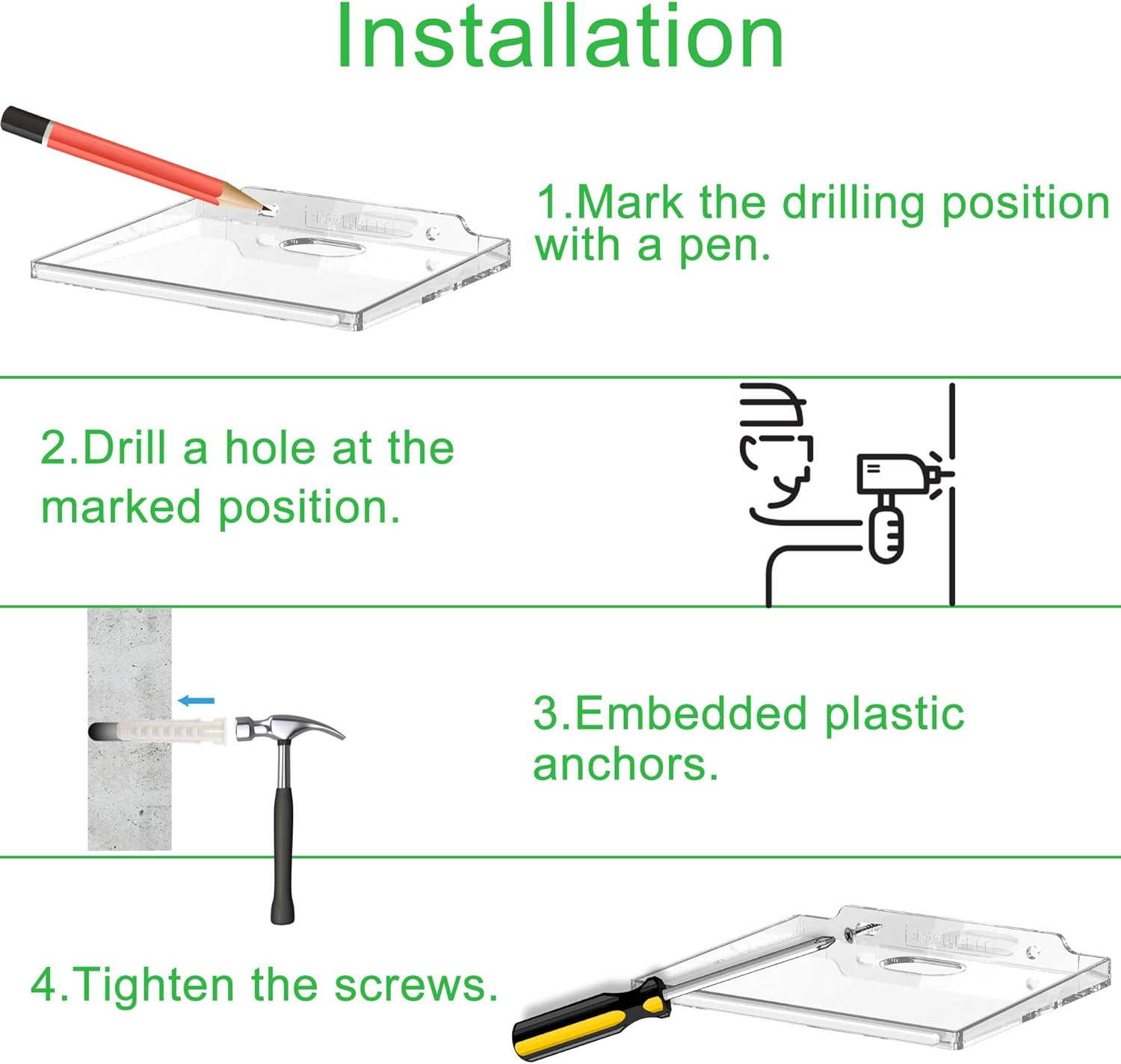 Installation

1.Mark the drilling position with a pen.

2.Drill a hole at the marked position.

3.Embedded plastic anchors.

4.Tighten the screws.