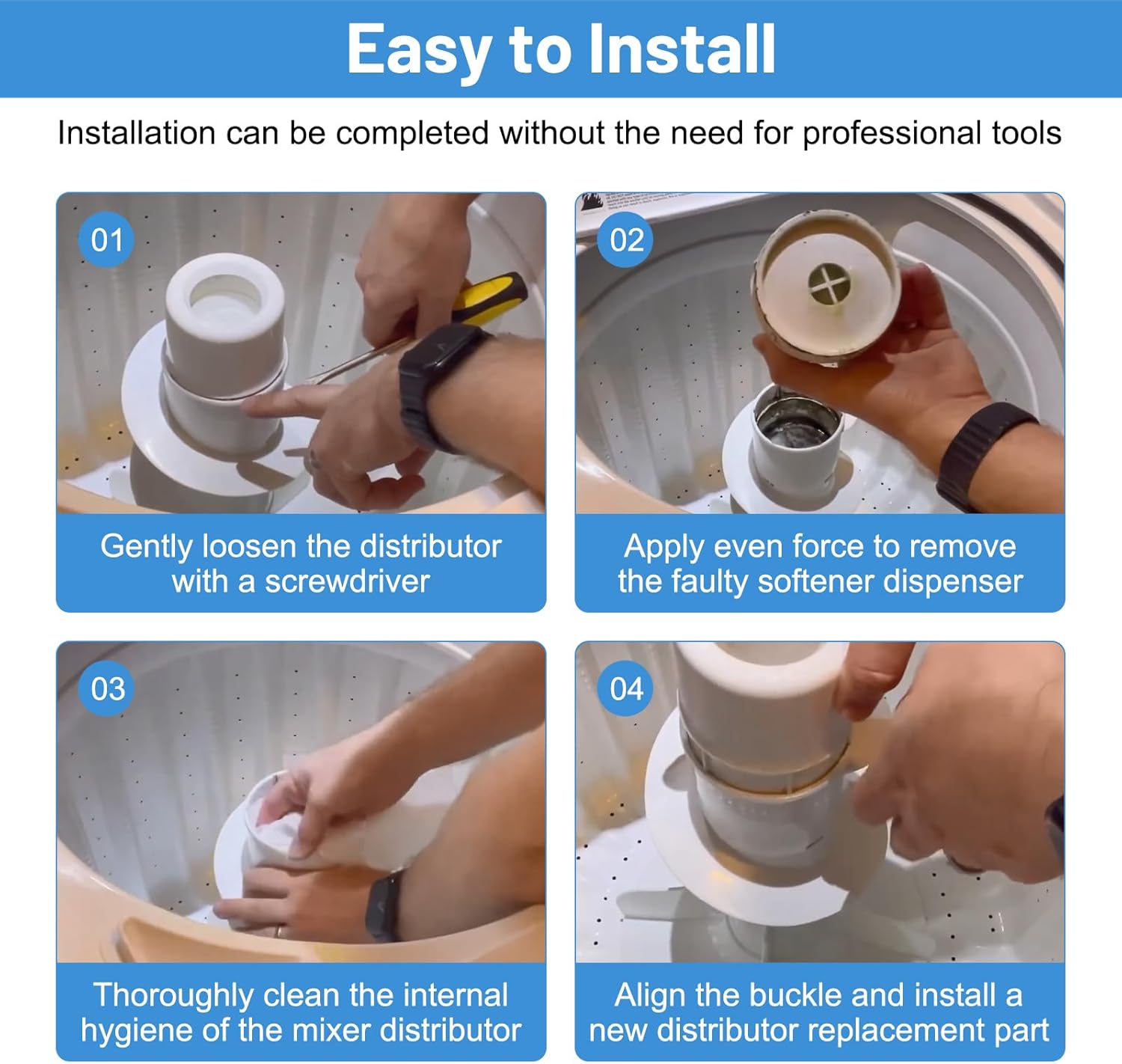 Easy to Install

Installation can be completed without the need for professional tools

01

Gently loosen the distributor with a screwdriver

02

Apply even force to remove the faulty softener dispenser

03

Thoroughly clean the internal hygiene of the mixer distributor

04

Align the buckle and install a new distributor replacement part