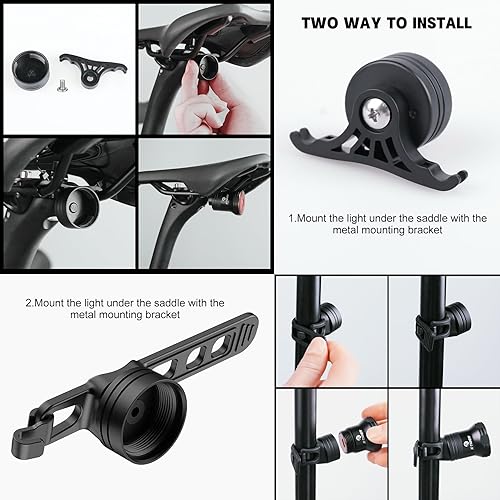 TWO WAY TO INSTALL

1.Mount the light under the saddle with the metal mounting bracket

2.Mount the light under the saddle with the metal mounting bracket