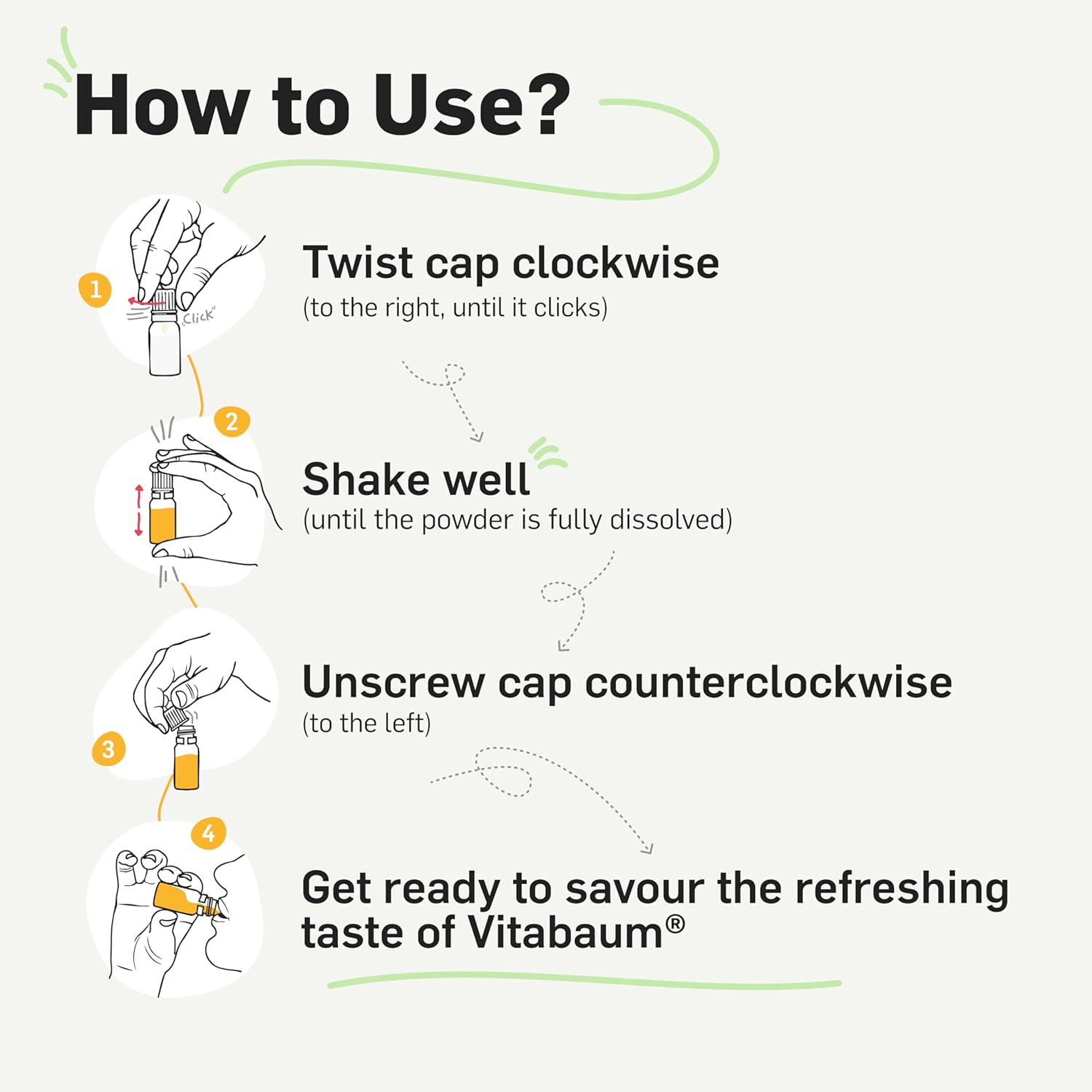 How to Use?

1

„Click"

Twist cap clockwise
(to the right, until it clicks)

2

Shake well
(until the powder is fully dissolved)

3

Unscrew cap counterclockwise
(to the left)

4

Get ready to savour the refreshing taste of Vitabaum®