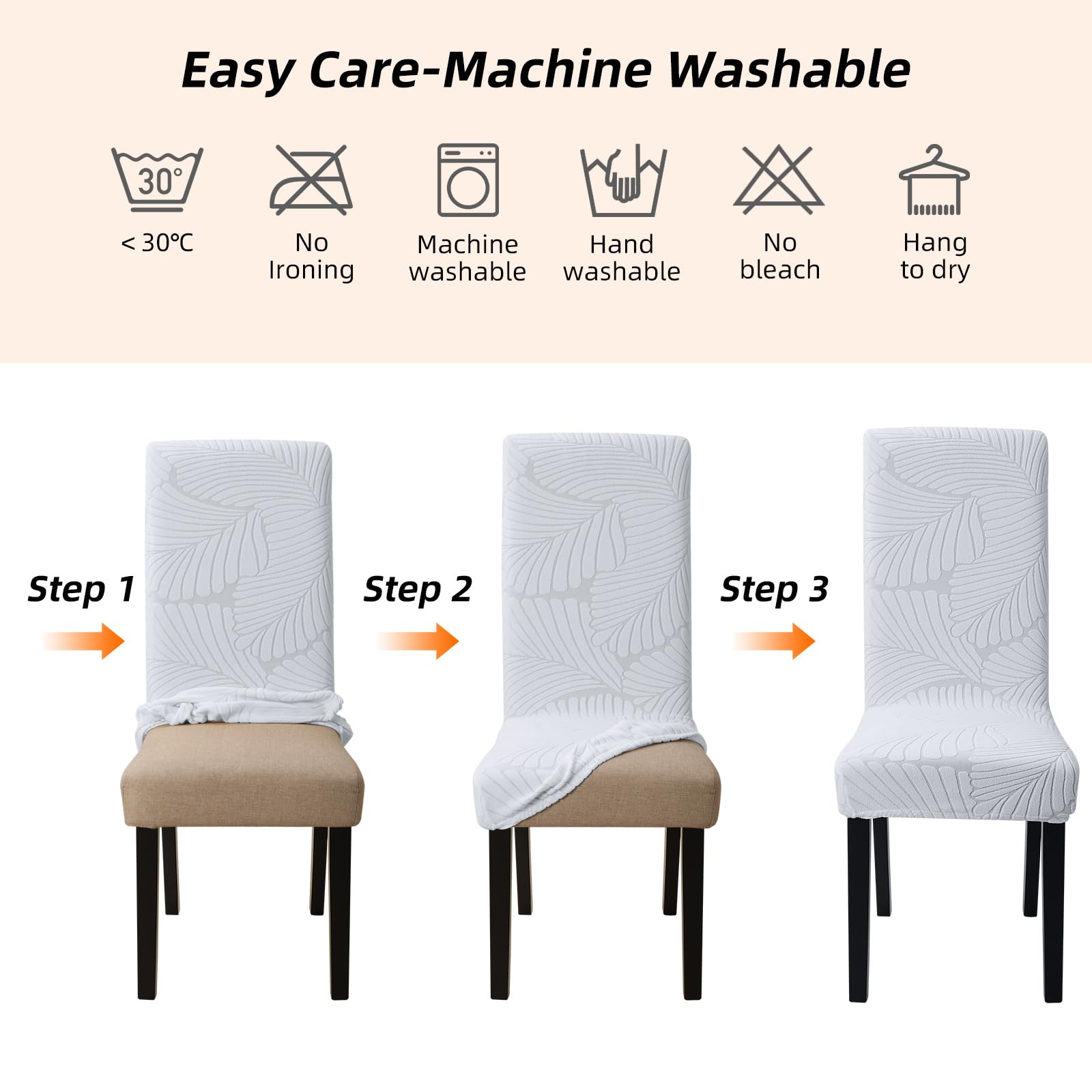 Easy Care-Machine Washable

30°

< 30℃

No Ironing

Machine washable

Hand washable

No bleach

Hang to dry

Step 1

Step 2

Step 3