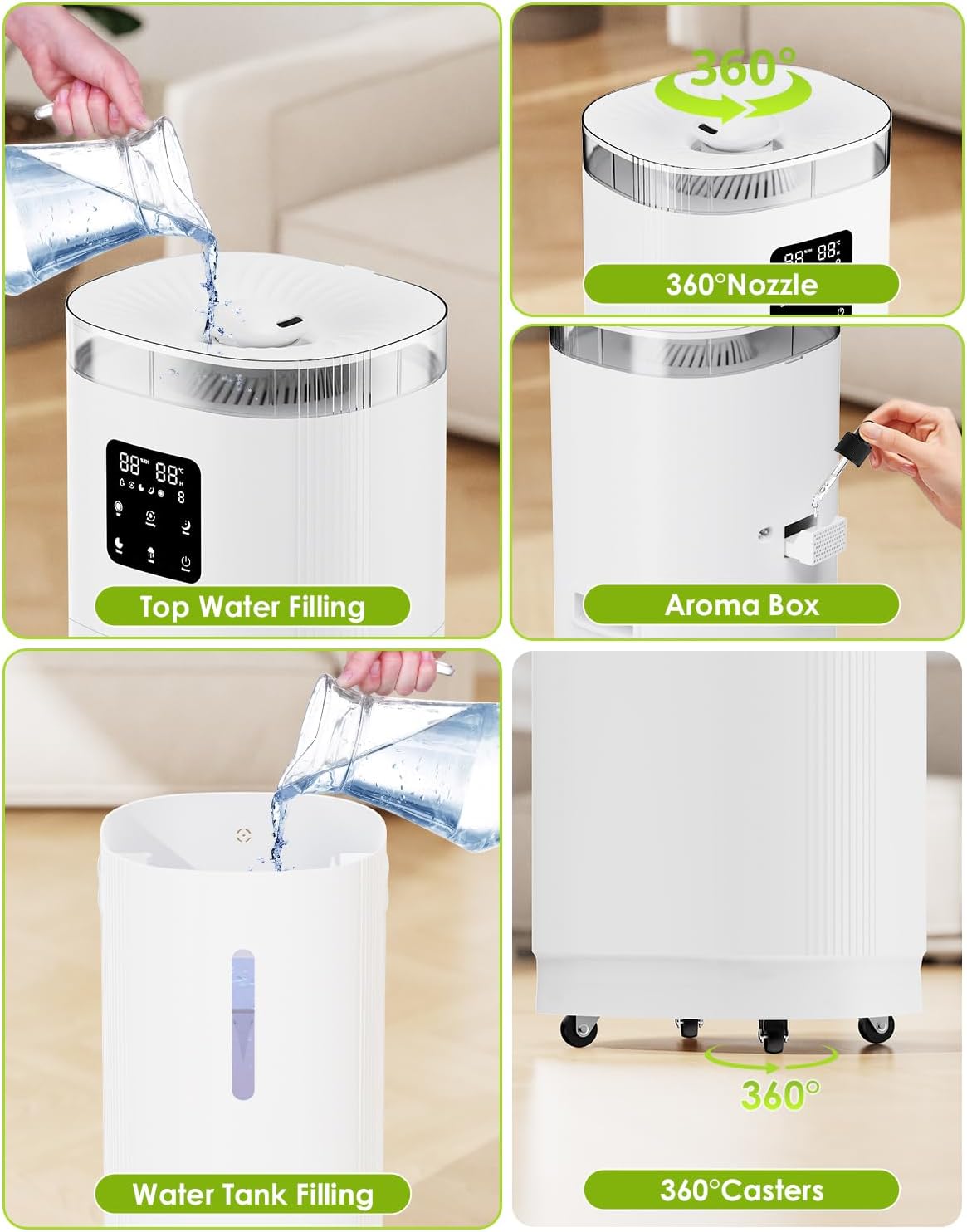 Top Water Filling

360°

360°Nozzle

Aroma Box

Water Tank Filling

360°

360°Casters