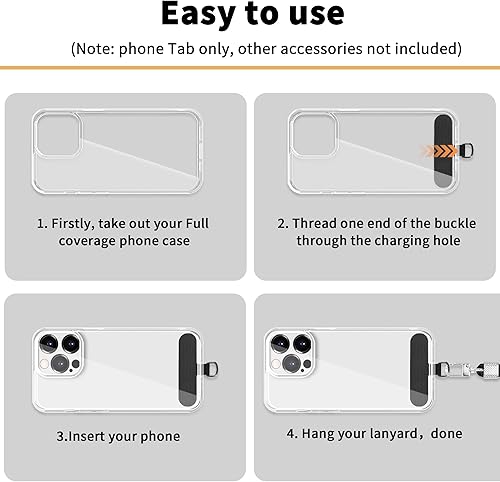 Easy to use

(Note: phone Tab only, other accessories not included)

1. Firstly, take out your Full coverage phone case

2. Thread one end of the buckle through the charging hole

3.Insert your phone

4. Hang your lanyard，done