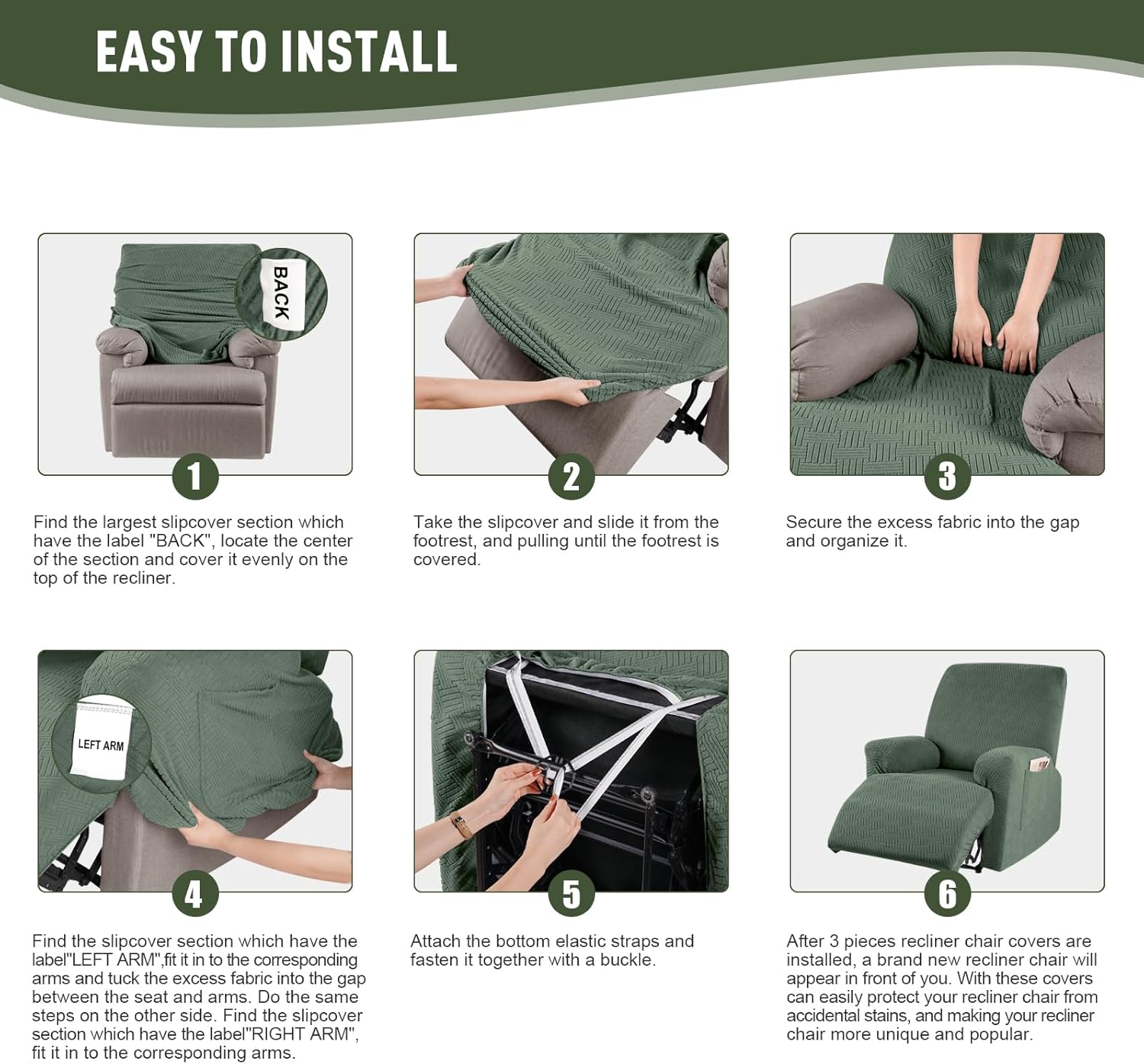 EASY TO INSTALL

BACK

1

Find the largest slipcover section which have the label "BACK", locate the center of the section and cover it evenly on the top of the recliner.

2

Take the slipcover and slide it from the footrest, and pulling until the footrest is covered.

3

Secure the excess fabric into the gap and organize it.

LEFT ARM

4

Find the slipcover section which have the label"LEFT ARM",fit it in to the corresponding arms and tuck the excess fabric into the gap between the seat and arms. Do the same steps on the other side. Find the slipcover section which have the label"RIGHT ARM", fit it in to the corresponding arms.

5

Attach the bottom elastic straps and fasten it together with a buckle.

6

After 3 pieces recliner chair covers are installed, a brand new recliner chair will appear in front of you. With these covers can easily protect your recliner chair from accidental stains, and making your recliner chair more unique and popular.