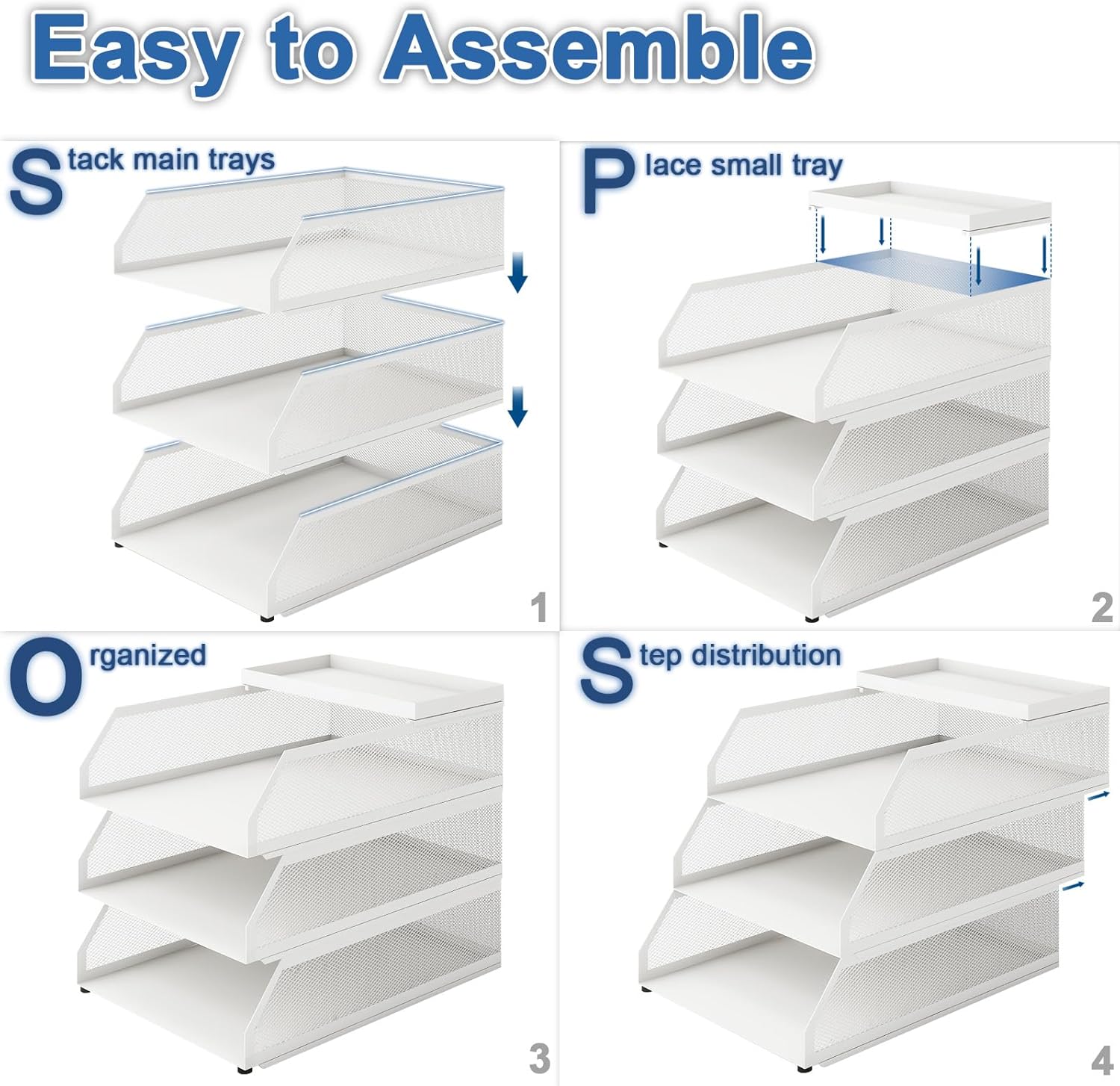 Easy to Assemble

Stack main trays

1

Place small tray

2

Organized

3

Step distribution

4