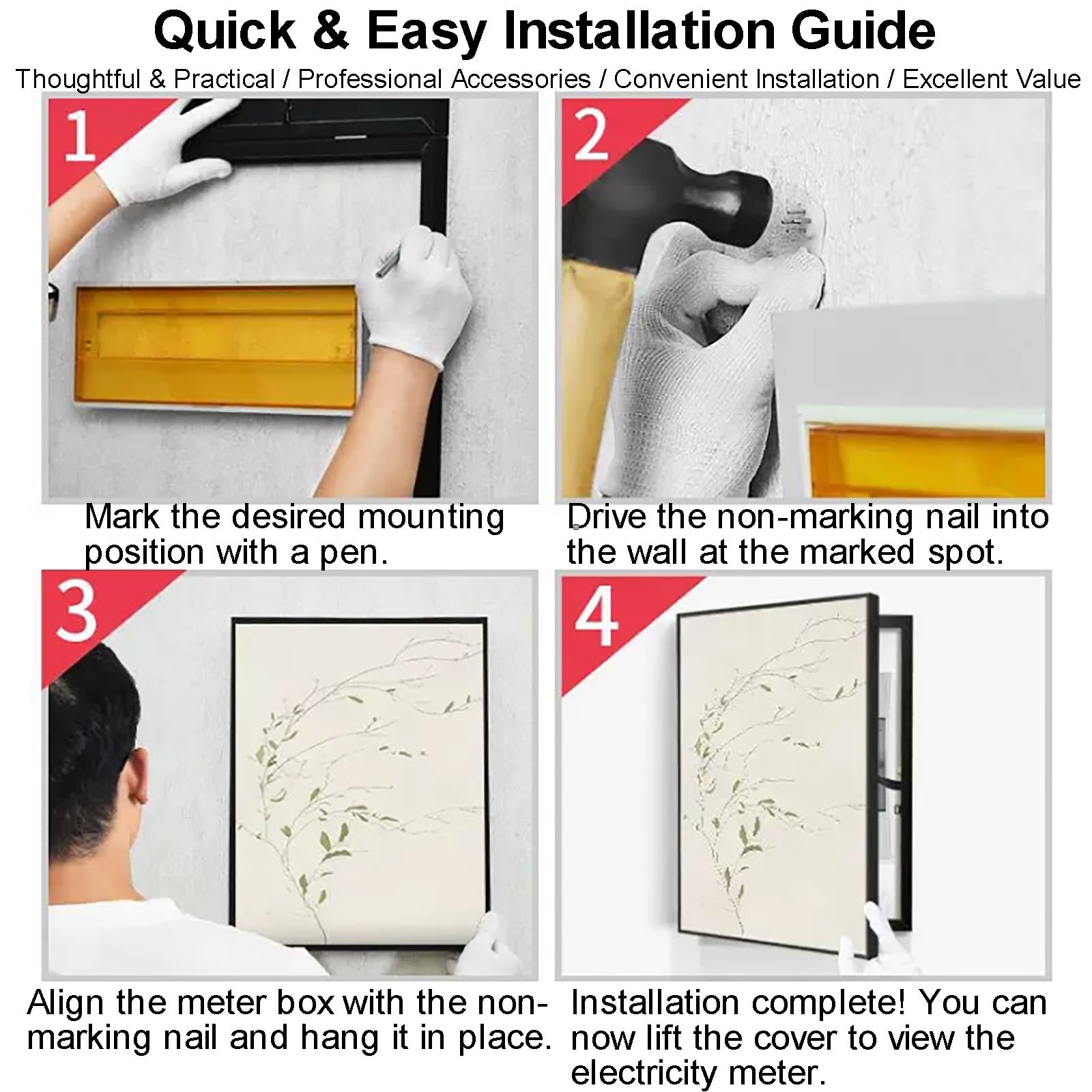 Quick & Easy Installation Guide

Thoughtful & Practical / Professional Accessories / Convenient Installation / Excellent Value

1

Mark the desired mounting position with a pen.

2

Drive the non-marking nail into the wall at the marked spot.

3

Align the meter box with the non-marking nail and hang it in place.

4

Installation complete! You can now lift the cover to view the electricity meter.