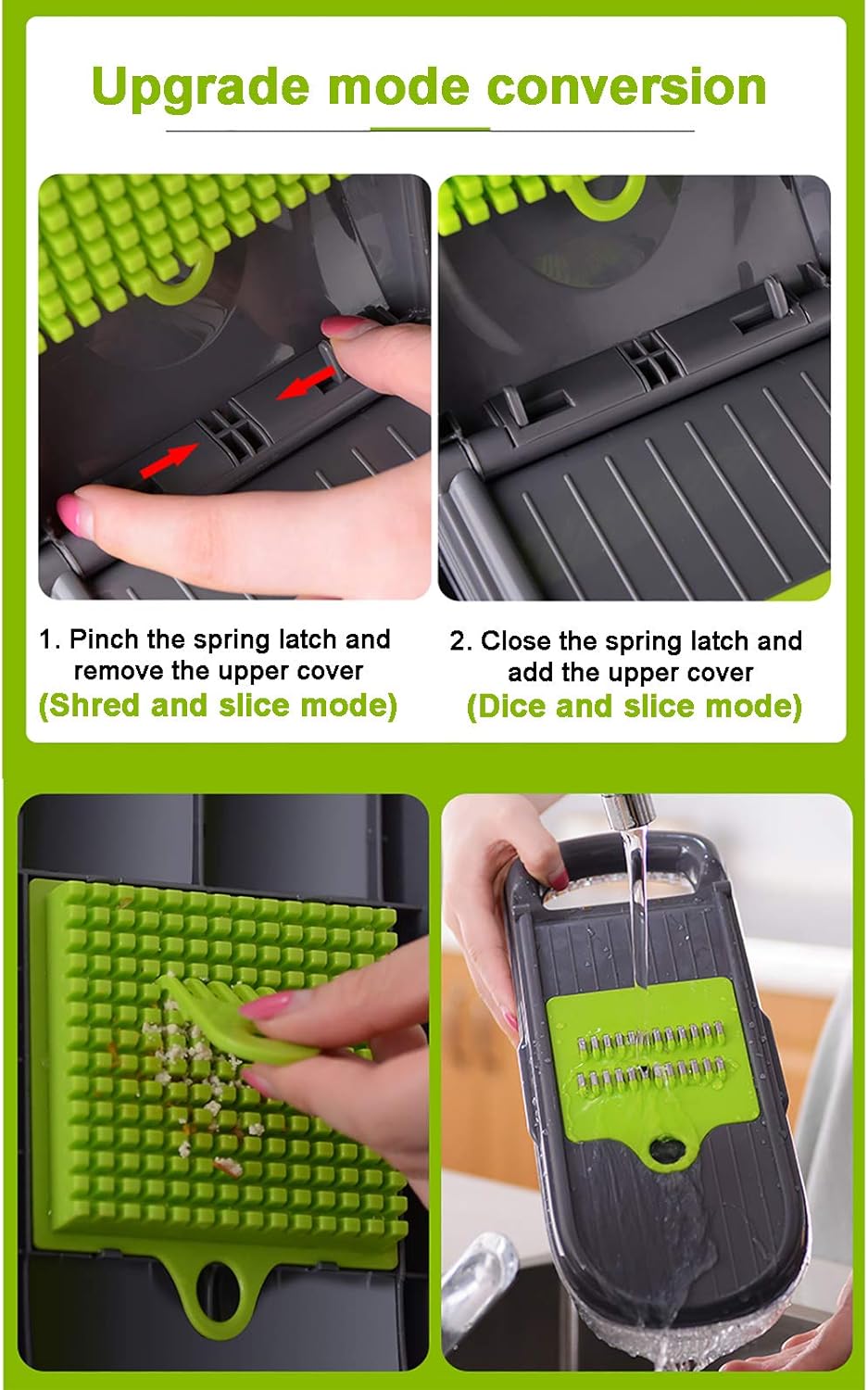 Upgrade mode conversion

1. Pinch the spring latch and remove the upper cover
(Shred and slice mode)

2. Close the spring latch and add the upper cover
(Dice and slice mode)