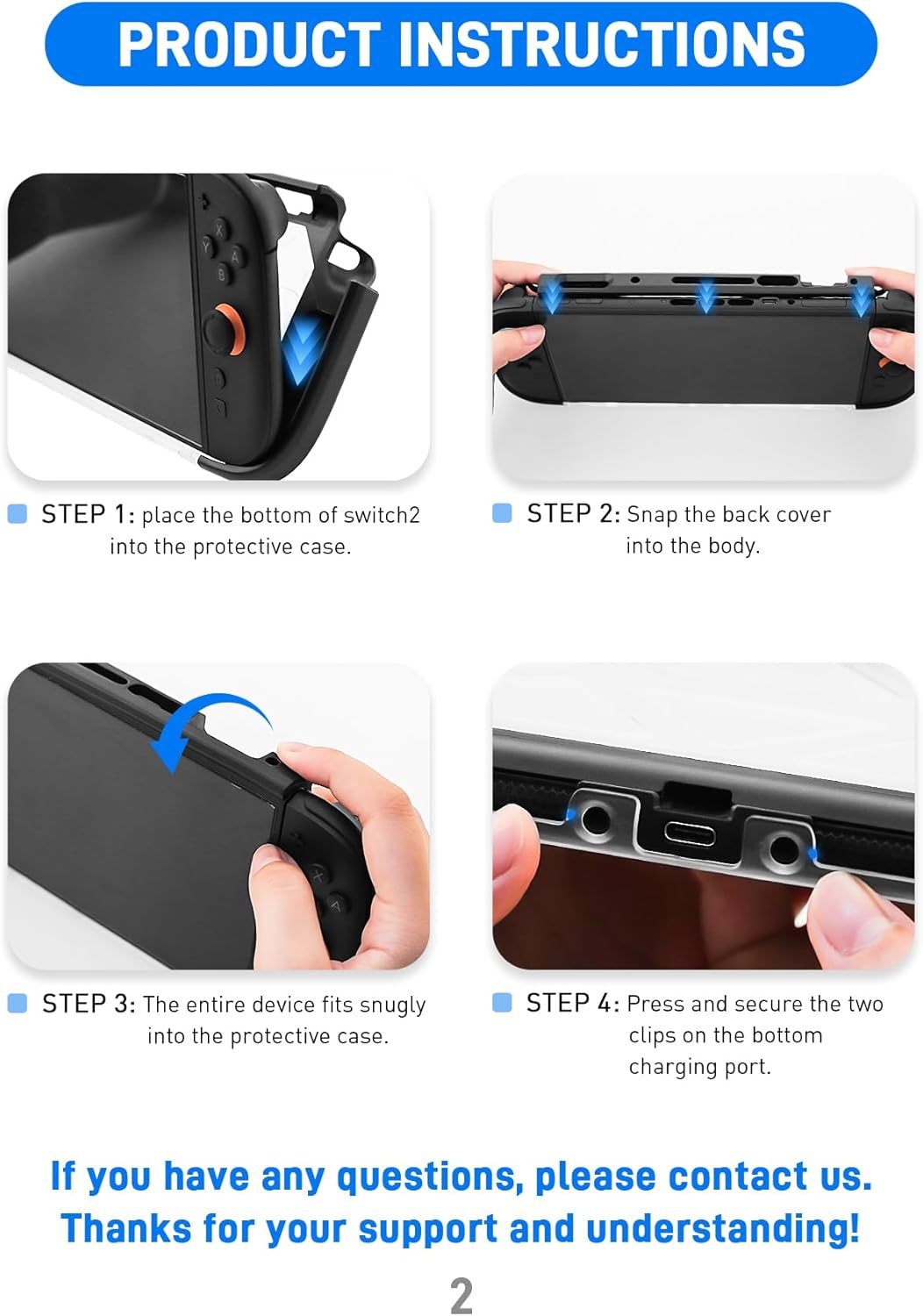 PRODUCT INSTRUCTIONS

STEP 1: place the bottom of switch2 into the protective case.

STEP 2: Snap the back cover into the body.

STEP 3: The entire device fits snugly into the protective case.

STEP 4: Press and secure the two clips on the bottom charging port.

If you have any questions, please contact us. Thanks for your support and understanding!

2