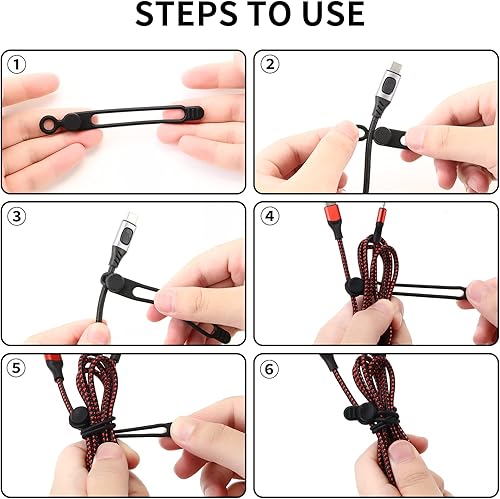 STEPS TO USE

①

②

③

④

⑤

⑥