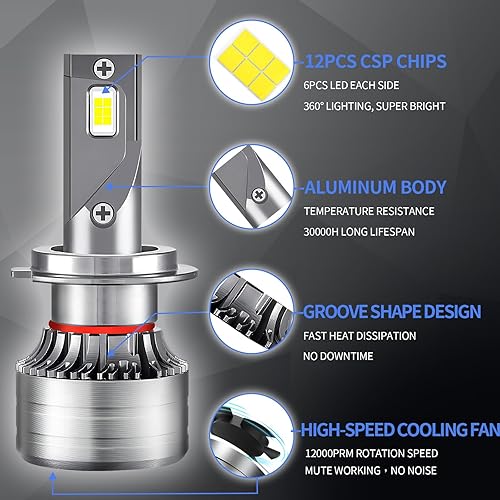 12PCS CSP CHIPS
6PCS LED EACH SIDE
360° LIGHTING, SUPER BRIGHT

ALUMINUM BODY
TEMPERATURE RESISTANCE
30000H LONG LIFESPAN

GROOVE SHAPE DESIGN
FAST HEAT DISSIPATION
NO DOWNTIME

HIGH-SPEED COOLING FAN
12000PRM ROTATION SPEED
MUTE WORKING · NO NOISE