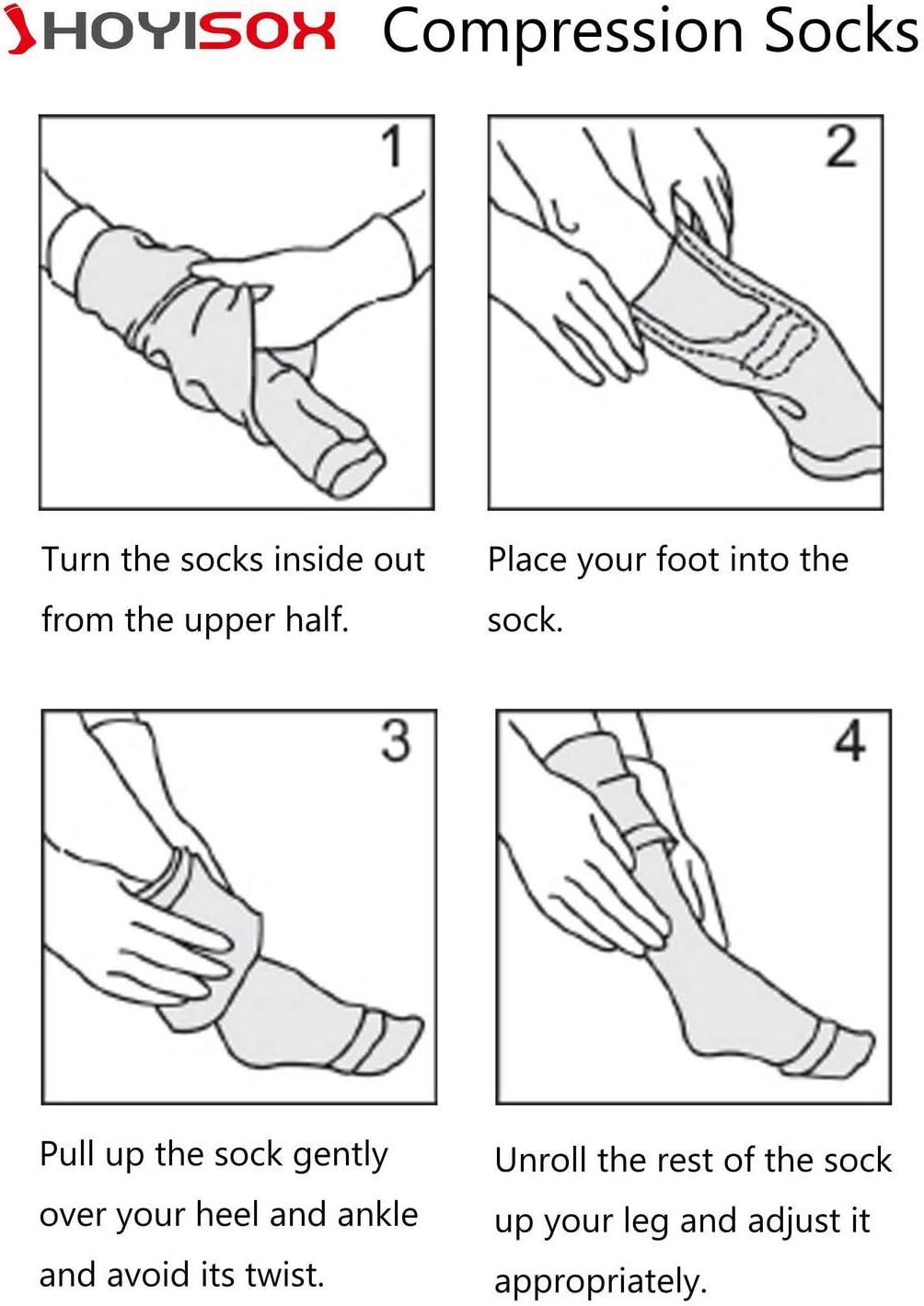 HOYISOX Compression Socks

1

Turn the socks inside out from the upper half.

2

Place your foot into the sock.

3

Pull up the sock gently over your heel and ankle and avoid its twist.

4

Unroll the rest of the sock up your leg and adjust it appropriately.